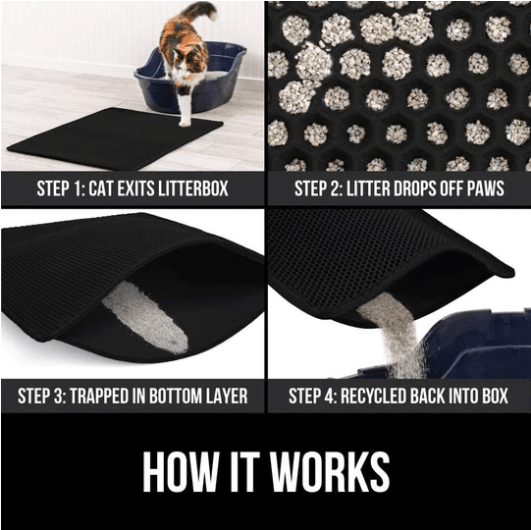 STEP 1: CAT EXITS LITTERBOX

STEP 2: LITTER DROPS OFF PAWS

STEP 3: TRAPPED IN BOTTOM LAYER

STEP 4: RECYCLED BACK INTO BOX

HOW IT WORKS