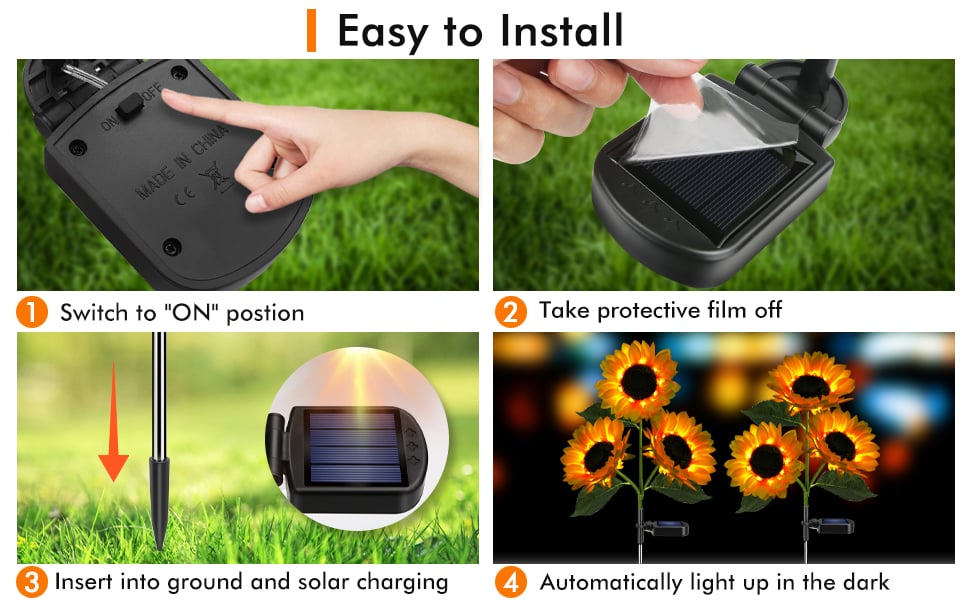 Easy to Install

ON OFF
MADE IN CHINA
CE

1 Switch to "ON" postion

2 Take protective film off

3 Insert into ground and solar charging

4 Automatically light up in the dark