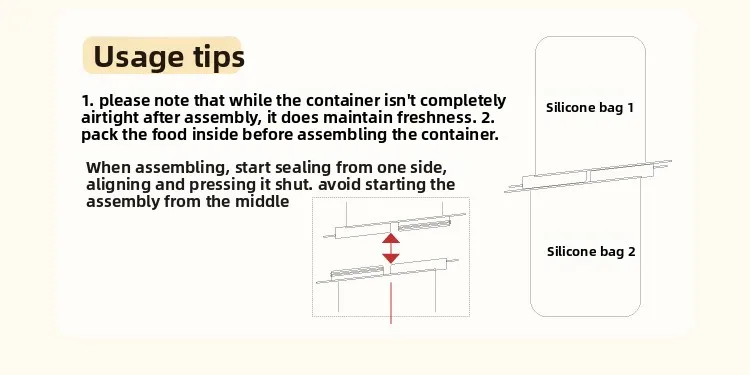 Usage tips

1. please note that while the container isn't completely airtight after assembly, it does maintain freshness. 2. pack the food inside before assembling the container.

When assembling, start sealing from one side, aligning and pressing it shut. avoid starting the assembly from the middle

Silicone bag 1

Silicone bag 2