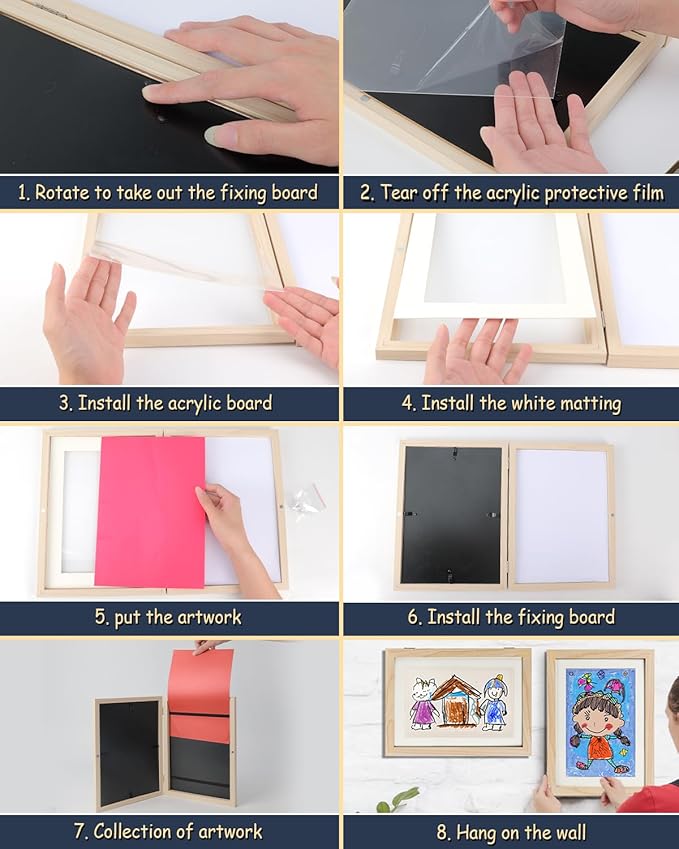 1. Rotate to take out the fixing board

2. Tear off the acrylic protective film

3. Install the acrylic board

4. Install the white matting

5. put the artwork

6. Install the fixing board

7. Collection of artwork

8. Hang on the wall