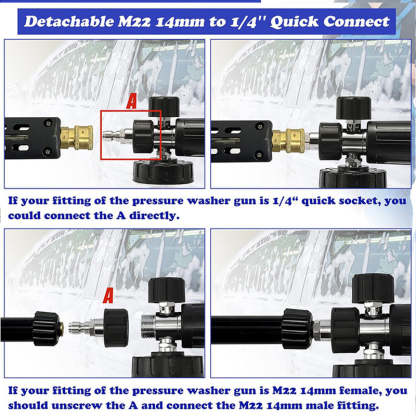 Detachable M22 14mm to 1/4'' Quick Connect

A

If your fitting of the pressure washer gun is 1/4“ quick socket, you could connect the A directly.

A

If your fitting of the pressure washer gun is M22 14mm female, you should unscrew the A and connect the M22 14mm male fitting.