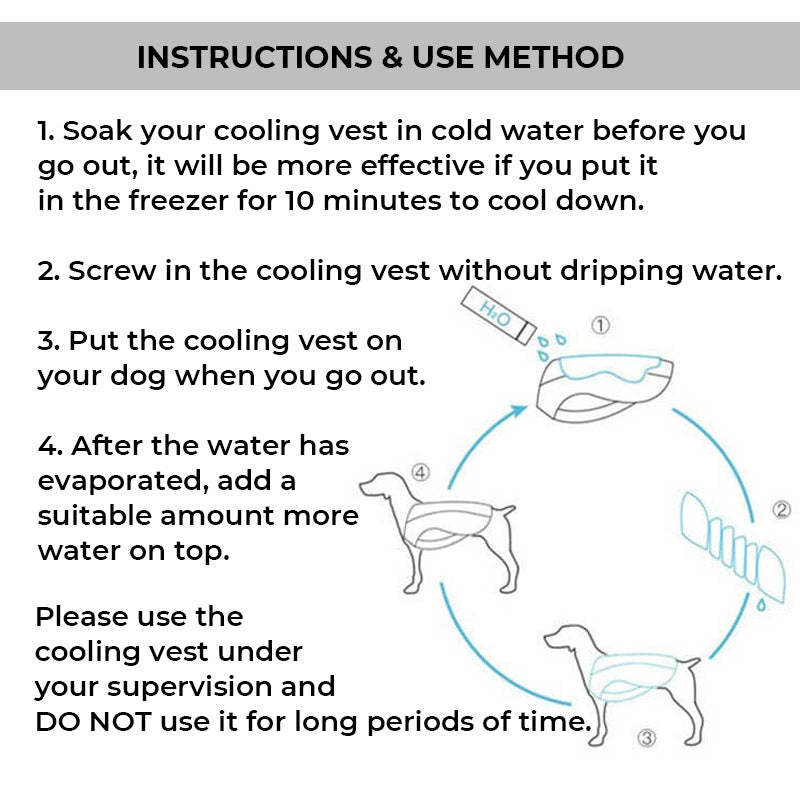 INSTRUCTIONS & USE METHOD

1. Soak your cooling vest in cold water before you go out, it will be more effective if you put it in the freezer for 10 minutes to cool down.

2. Screw in the cooling vest without dripping water.

3. Put the cooling vest on your dog when you go out.

4. After the water has evaporated, add a suitable amount more water on top.

Please use the cooling vest under your supervision and DO NOT use it for long periods of time.

$H_2O$
①
②
③
④