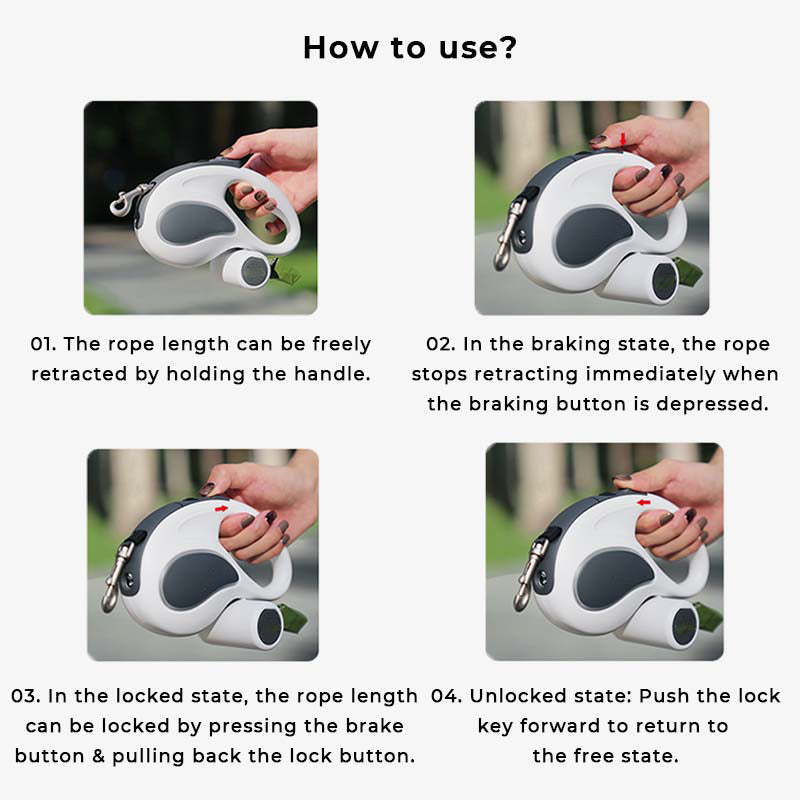 How to use?

01. The rope length can be freely retracted by holding the handle.

02. In the braking state, the rope stops retracting immediately when the braking button is depressed.

03. In the locked state, the rope length can be locked by pressing the brake button & pulling back the lock button.

04. Unlocked state: Push the lock key forward to return to the free state.