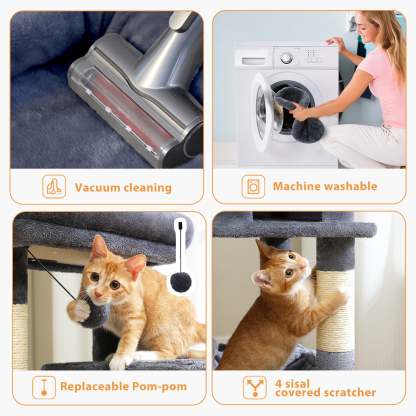 Vacuum cleaning

Machine washable

Replaceable Pom-pom

4 sisal covered scratcher