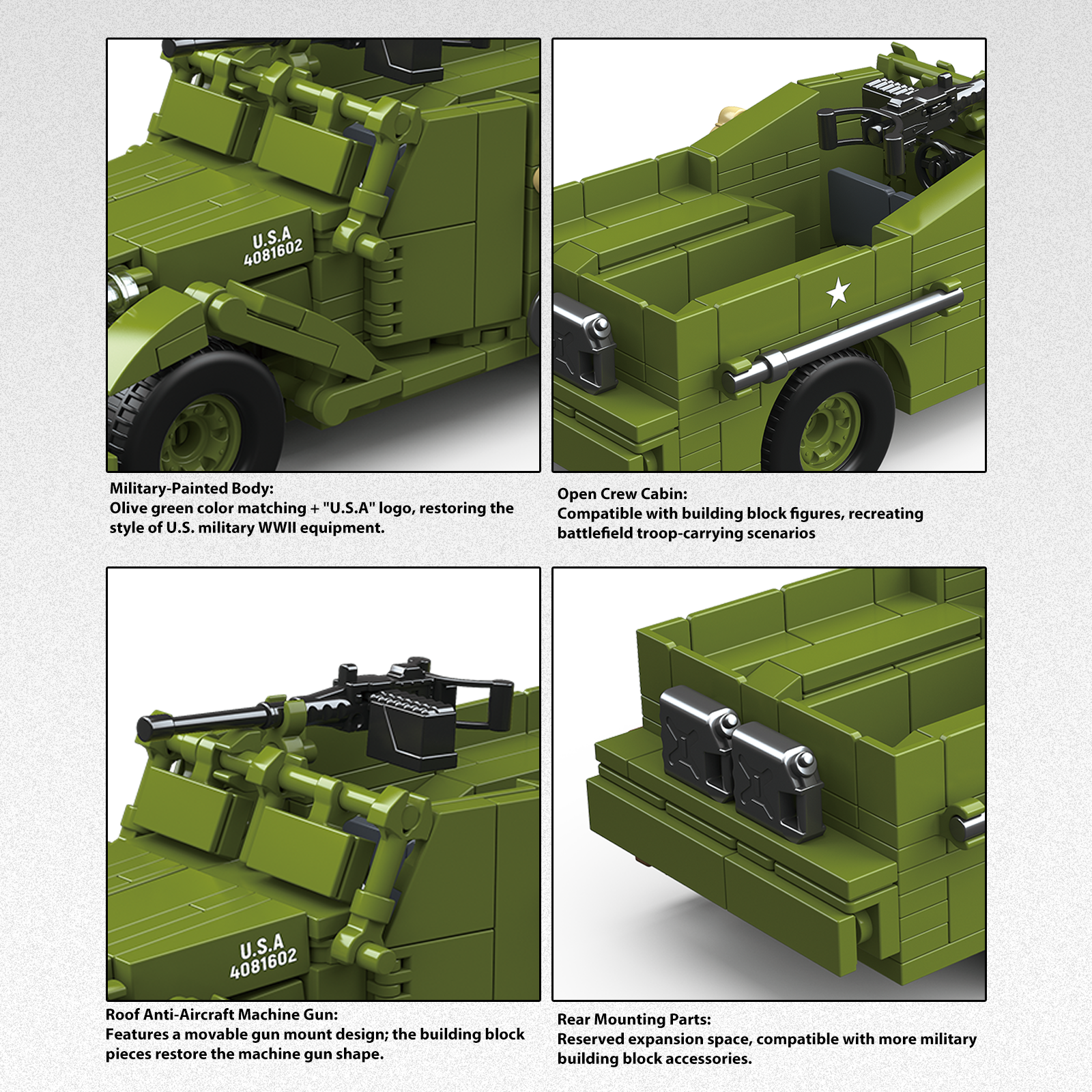 U.S.A
4081602

Military-Painted Body:
Olive green color matching + "U.S.A" logo, restoring the style of U.S. military WWII equipment.

Open Crew Cabin:
Compatible with building block figures, recreating battlefield troop-carrying scenarios

U.S.A
4081602

Roof Anti-Aircraft Machine Gun:
Features a movable gun mount design; the building block pieces restore the machine gun shape.

Rear Mounting Parts:
Reserved expansion space, compatible with more military building block accessories.