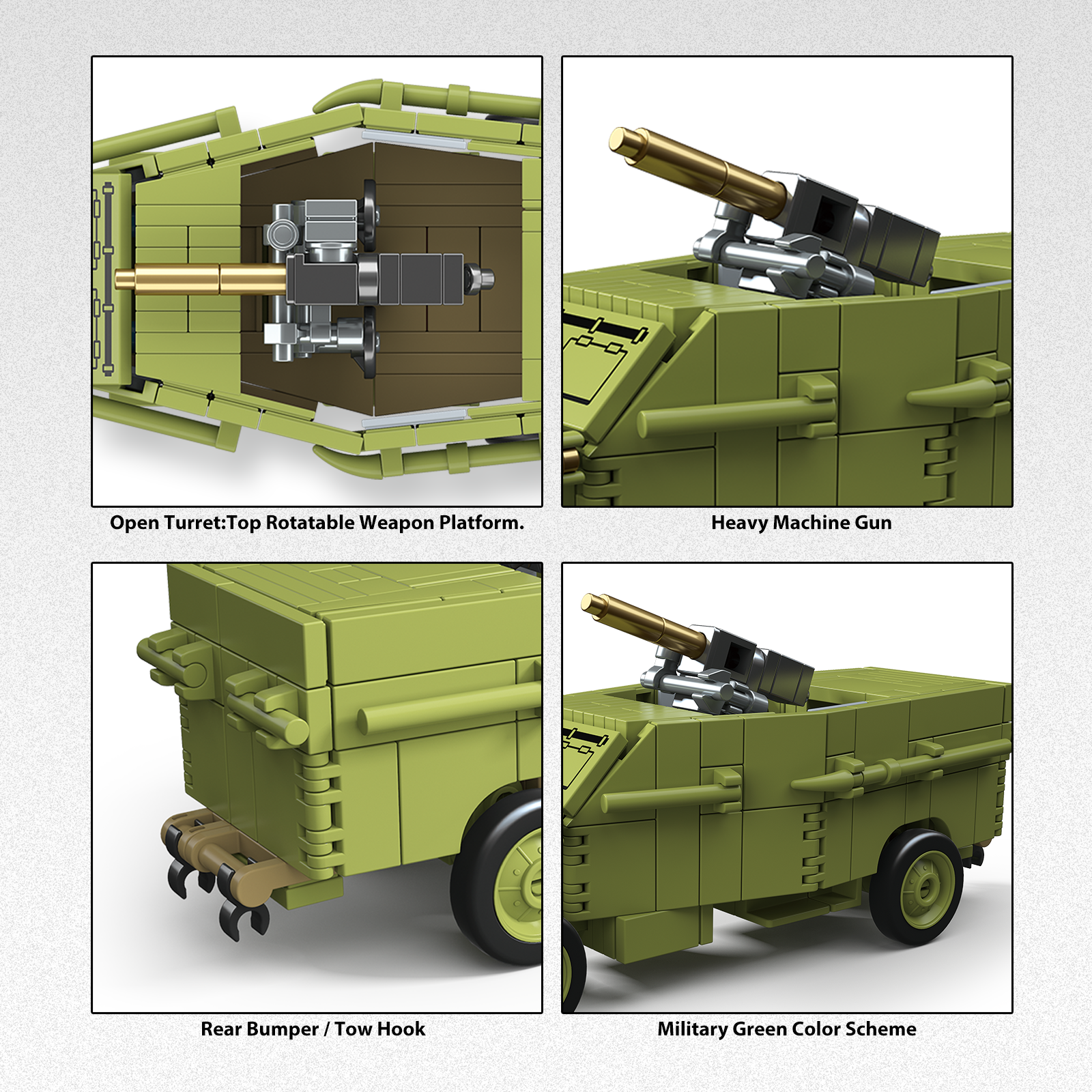 Open Turret:Top Rotatable Weapon Platform.

Heavy Machine Gun

Rear Bumper / Tow Hook

Military Green Color Scheme