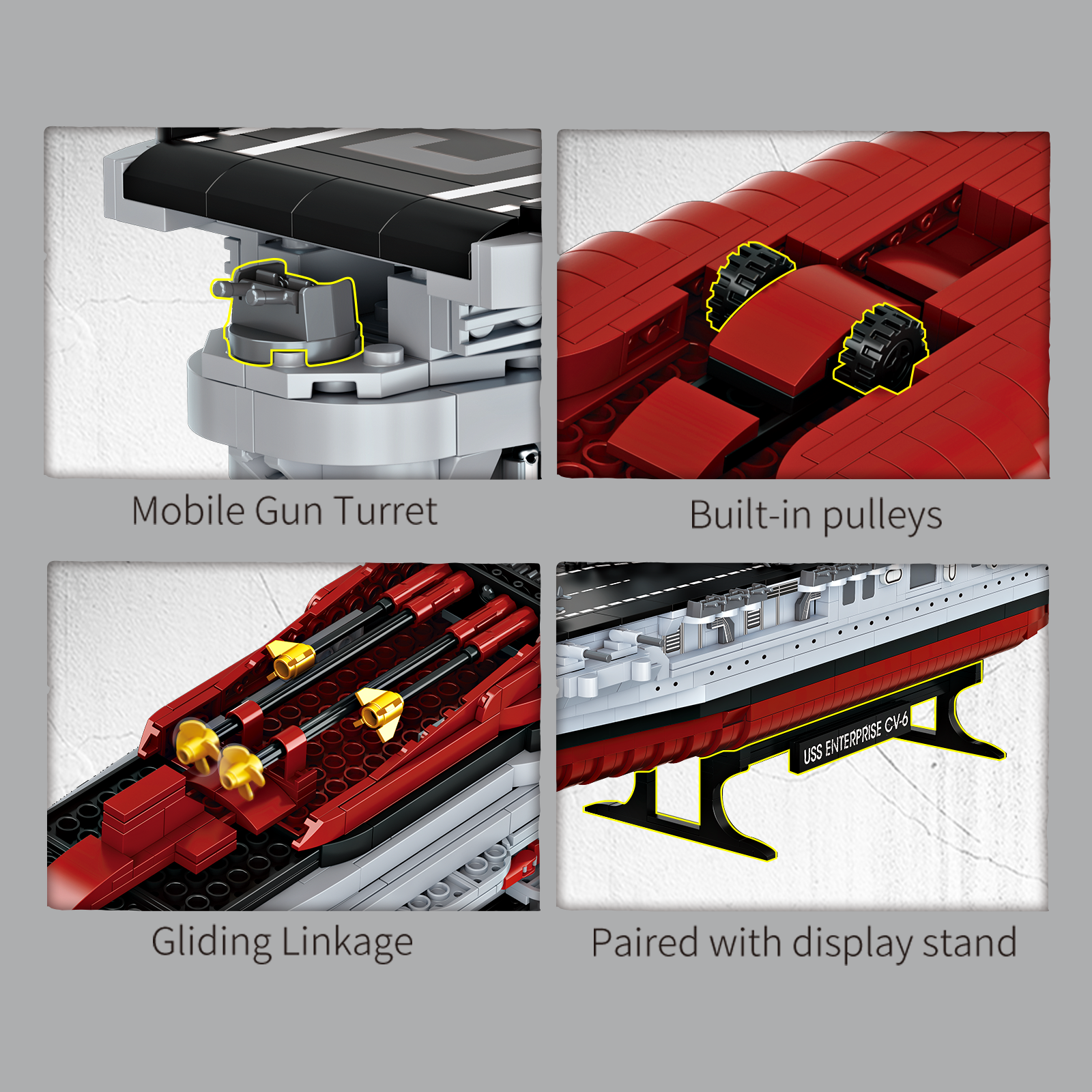 Mobile Gun Turret

Built-in pulleys

Gliding Linkage

USS ENTERPRISE CV-6

Paired with display stand