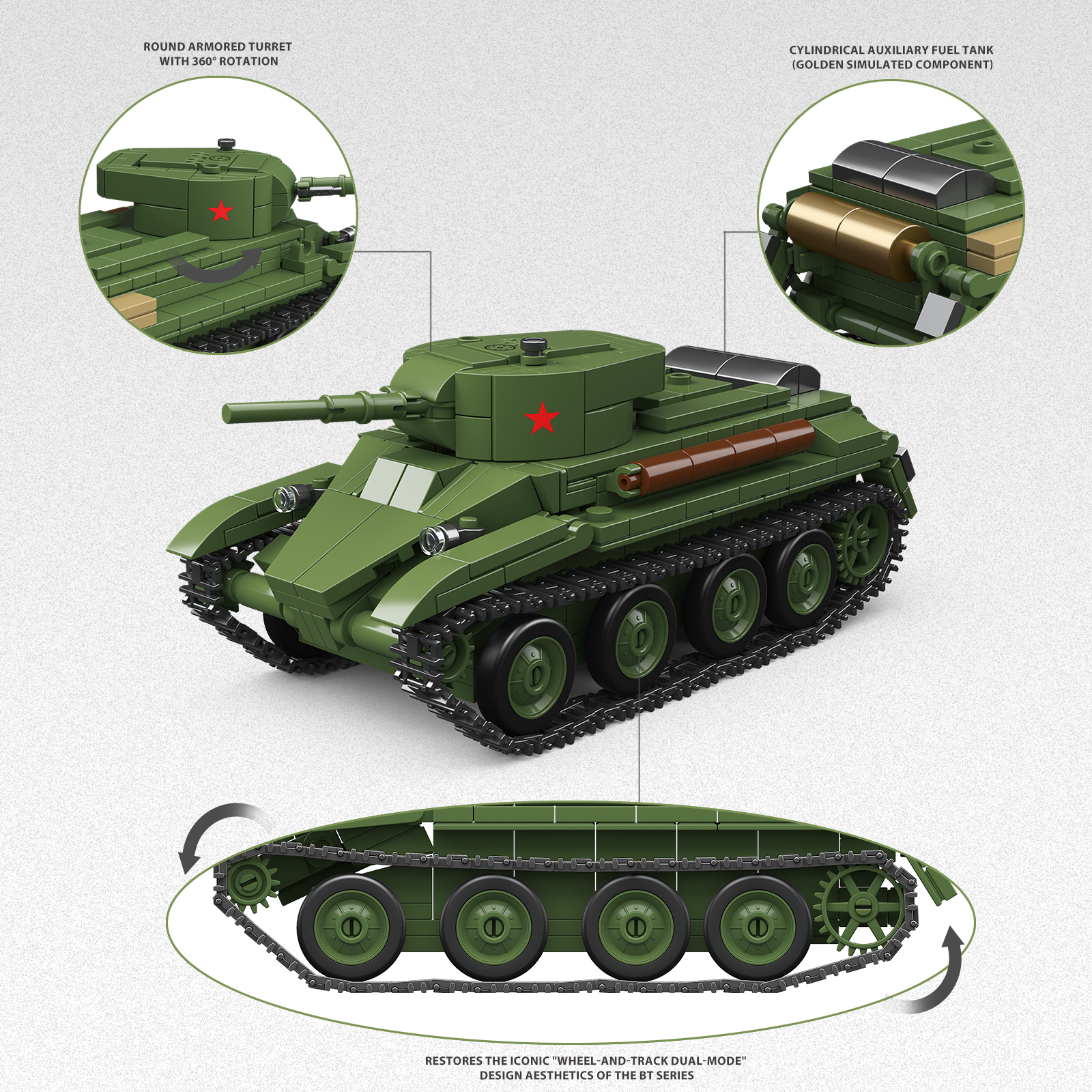 ROUND ARMORED TURRET WITH 360° ROTATION

CYLINDRICAL AUXILIARY FUEL TANK (GOLDEN SIMULATED COMPONENT)

RESTORES THE ICONIC "WHEEL-AND-TRACK DUAL-MODE" DESIGN AESTHETICS OF THE BT SERIES