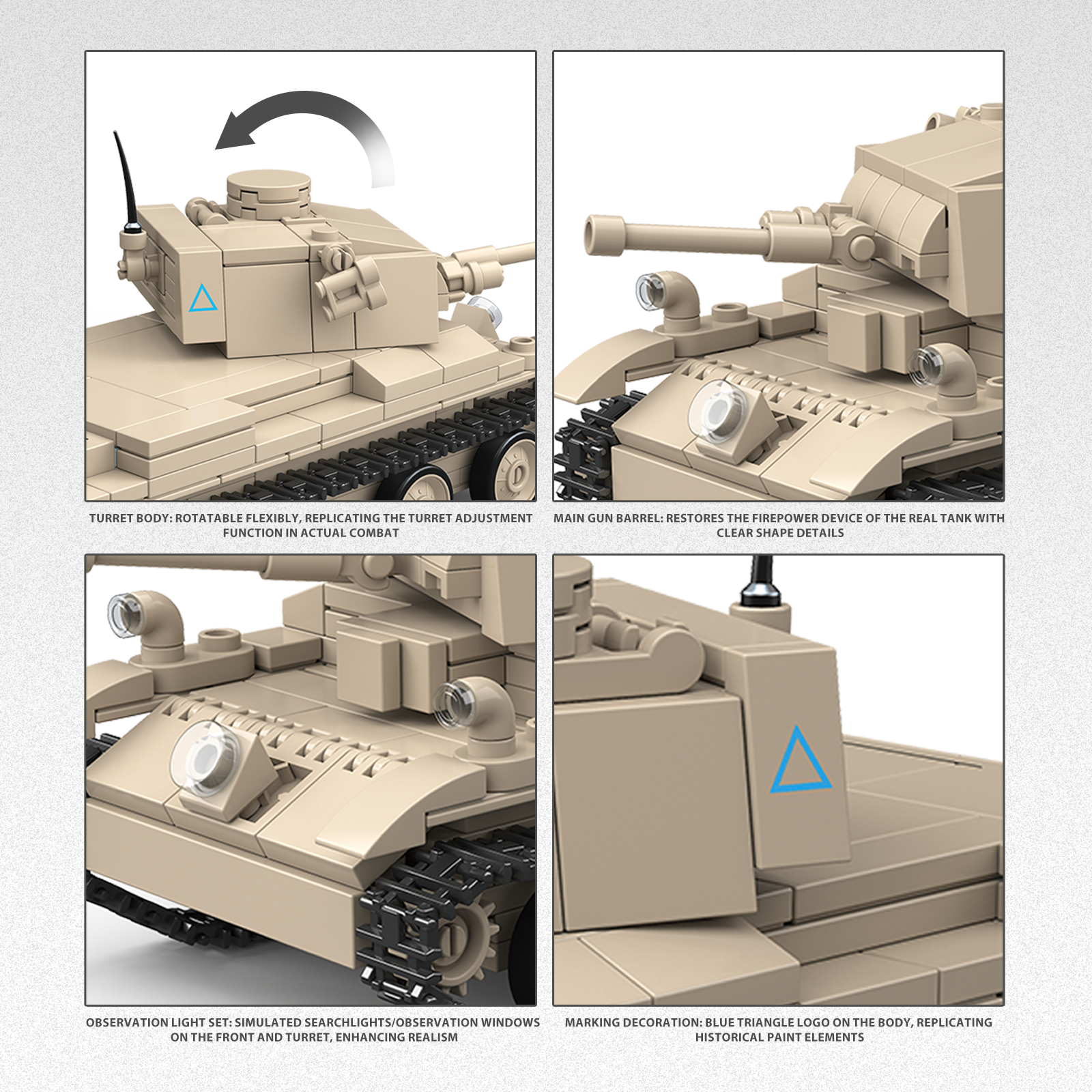 TURRET BODY: ROTATABLE FLEXIBLY, REPLICATING THE TURRET ADJUSTMENT FUNCTION IN ACTUAL COMBAT

MAIN GUN BARREL: RESTORES THE FIREPOWER DEVICE OF THE REAL TANK WITH CLEAR SHAPE DETAILS

OBSERVATION LIGHT SET: SIMULATED SEARCHLIGHTS/OBSERVATION WINDOWS ON THE FRONT AND TURRET, ENHANCING REALISM

MARKING DECORATION: BLUE TRIANGLE LOGO ON THE BODY, REPLICATING HISTORICAL PAINT ELEMENTS