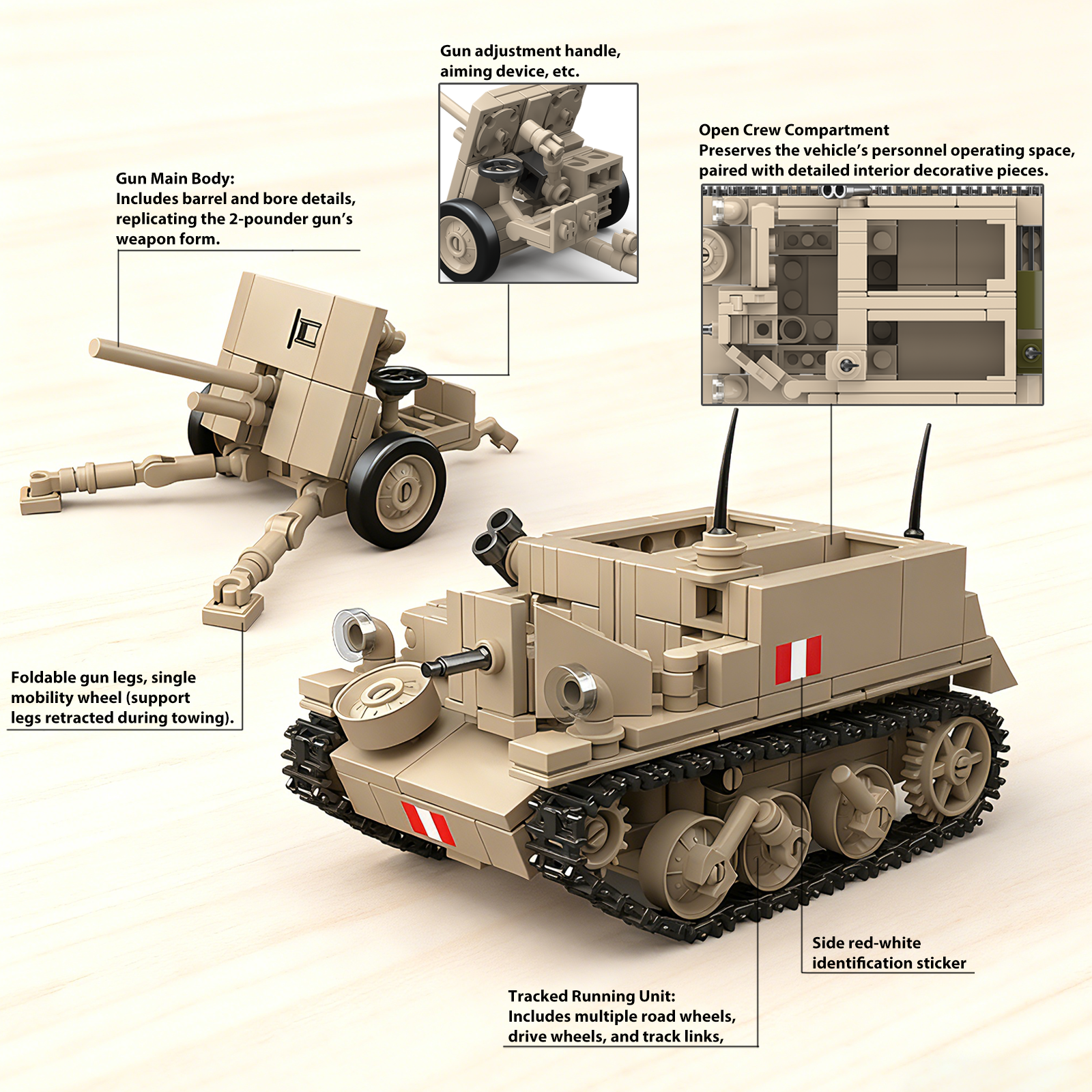 Gun adjustment handle, aiming device, etc.

Gun Main Body:
Includes barrel and bore details, replicating the 2-pounder gun's weapon form.

Open Crew Compartment
Preserves the vehicle's personnel operating space, paired with detailed interior decorative pieces.

Foldable gun legs, single mobility wheel (support legs retracted during towing).

Side red-white identification sticker

Tracked Running Unit:
Includes multiple road wheels, drive wheels, and track links,