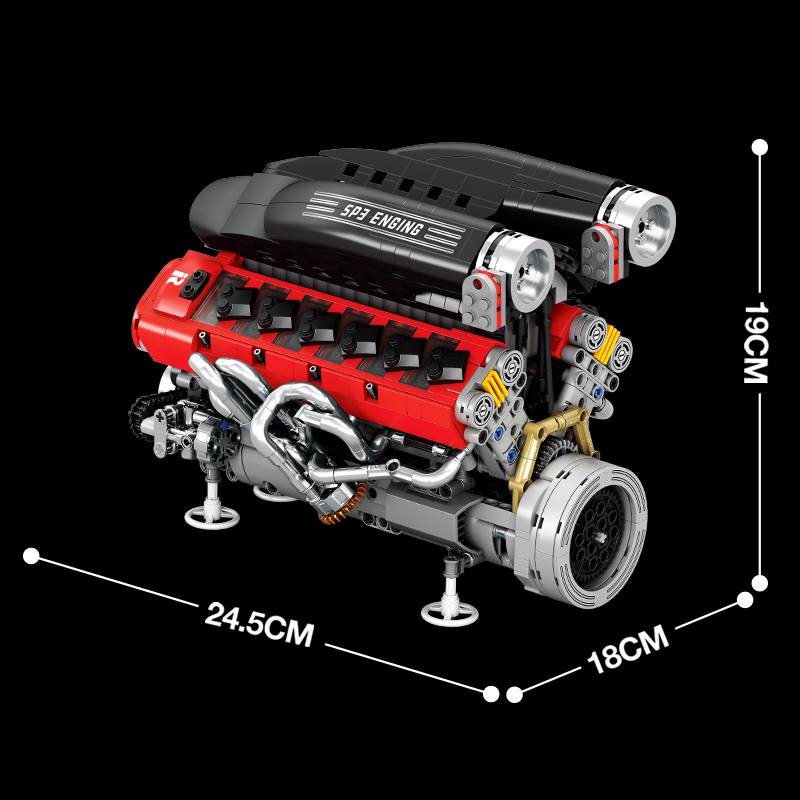 SP3 ENGING

19CM

24.5CM

18CM