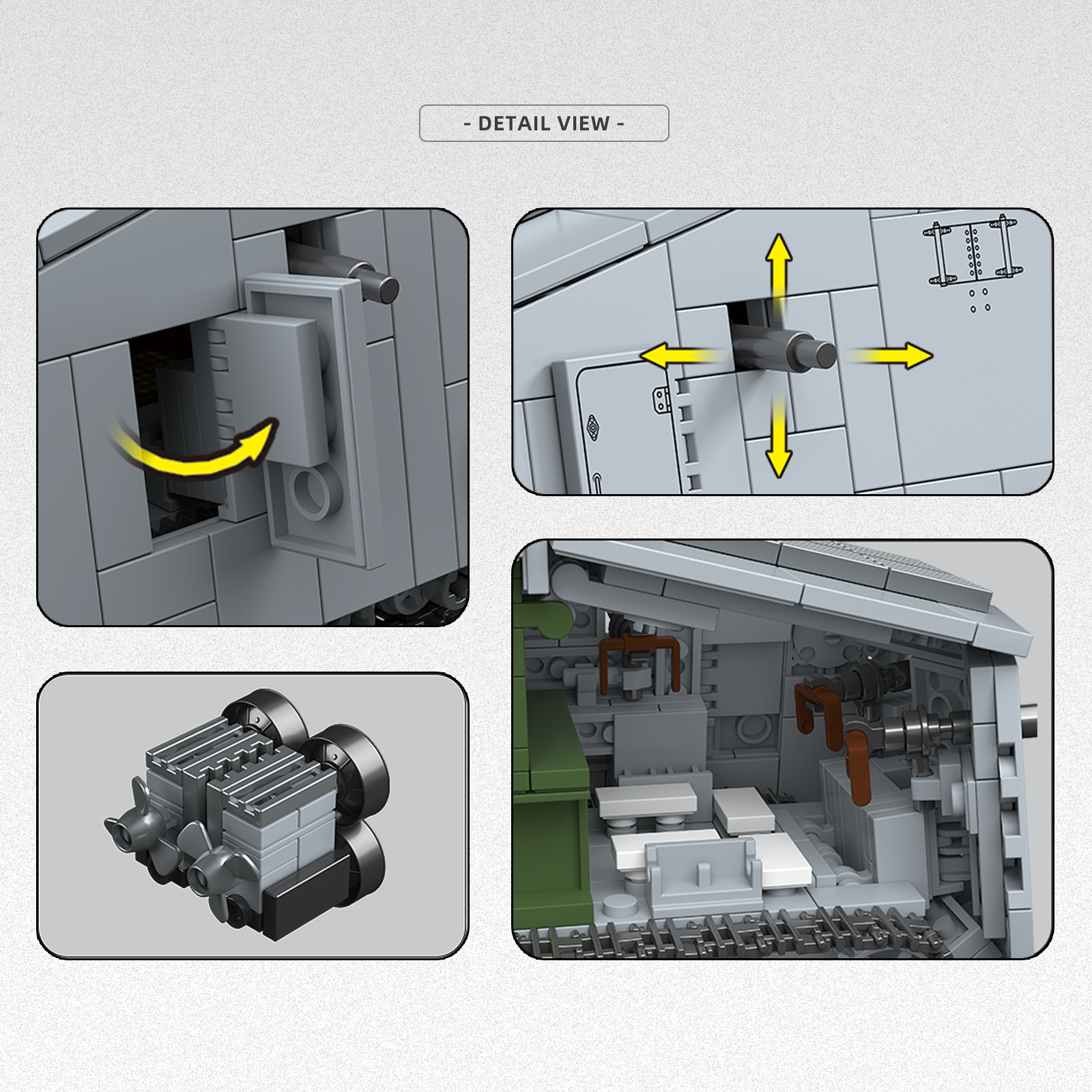 - DETAIL VIEW -