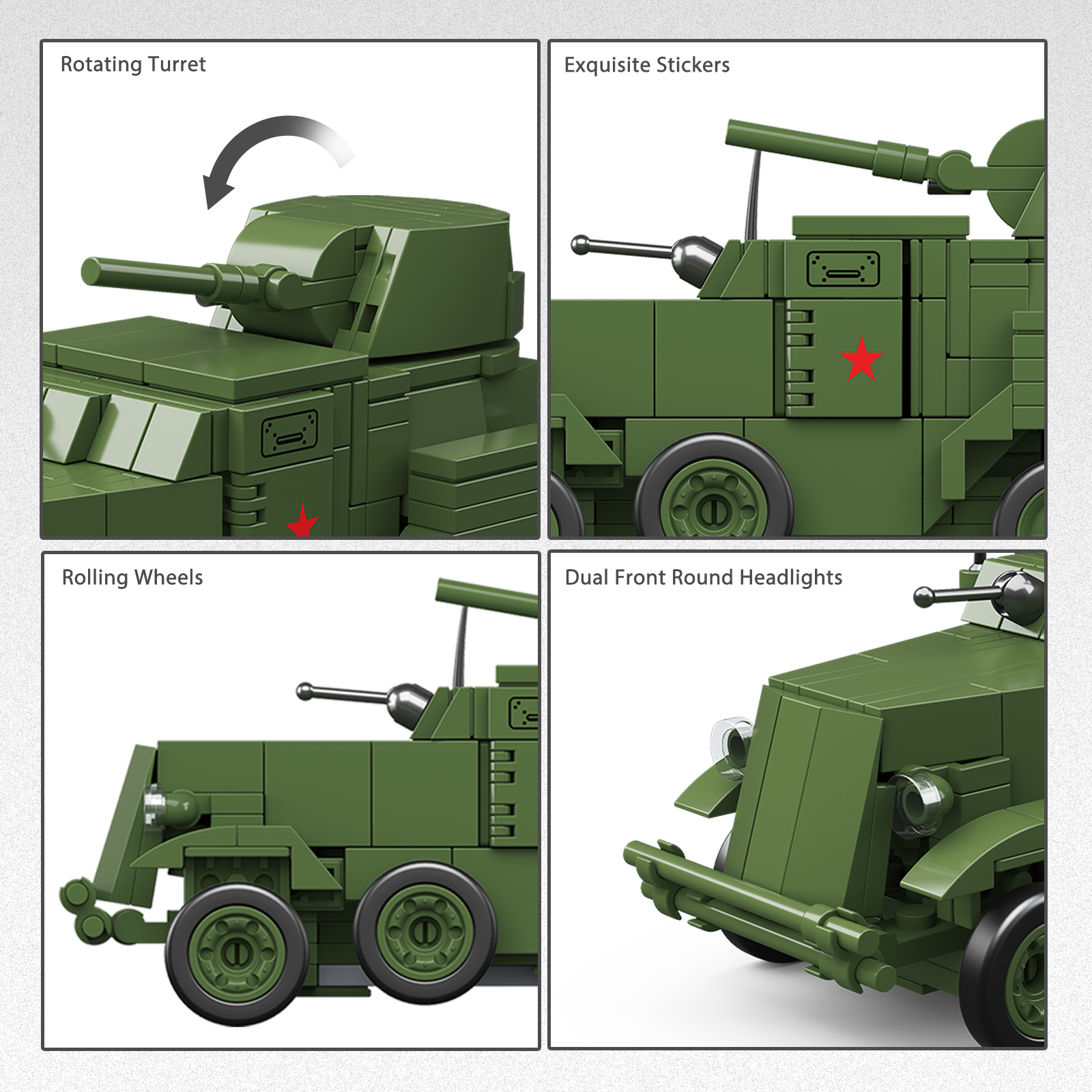 Rotating Turret

Exquisite Stickers

Rolling Wheels

Dual Front Round Headlights