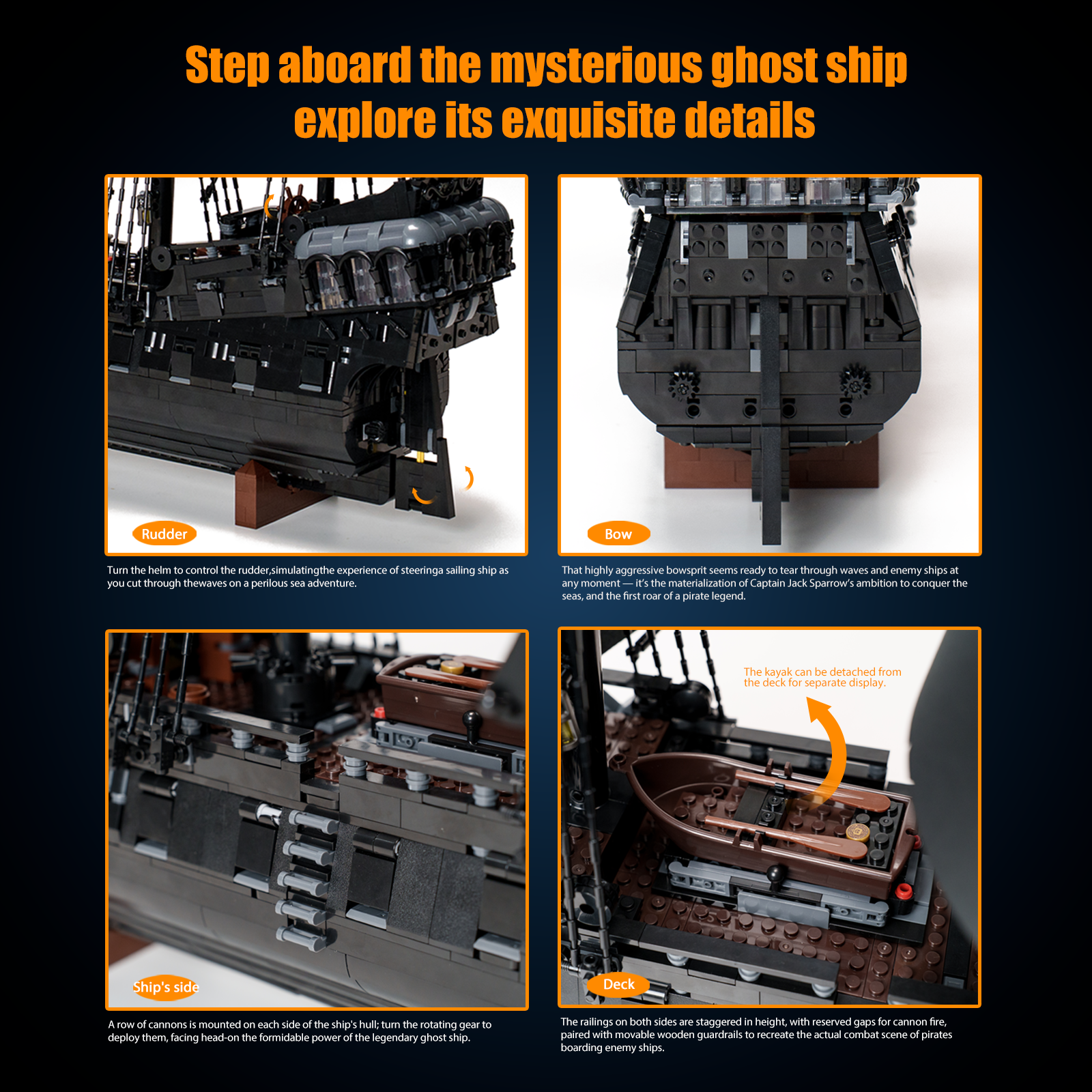 Step aboard the mysterious ghost ship
explore its exquisite details

Rudder

Turn the helm to control the rudder,simulatingthe experience of steeringa sailing ship as you cut through thewaves on a perilous sea adventure.

Bow

That highly aggressive bowsprit seems ready to tear through waves and enemy ships at any moment — it's the materialization of Captain Jack Sparrow's ambition to conquer the seas, and the first roar of a pirate legend.

Ship's side

A row of cannons is mounted on each side of the ship's hull; turn the rotating gear to deploy them, facing head-on the formidable power of the legendary ghost ship.

The kayak can be detached from the deck for separate display.

Deck

The railings on both sides are staggered in height, with reserved gaps for cannon fire, paired with movable wooden guardrails to recreate the actual combat scene of pirates boarding enemy ships.