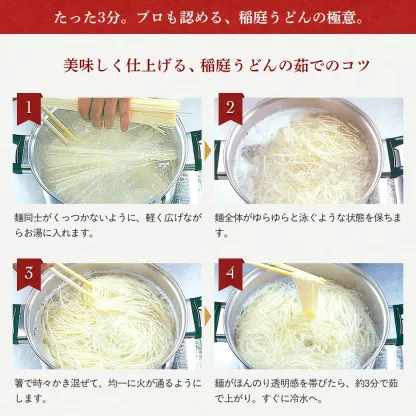 たった3分。プロも認める、稲庭うどんの極意。

美味しく仕上げる、稲庭うどんの茹でのコツ

1

麺同士がくっつかないように、軽く広げながらお湯に入れます。

2

麺全体がゆらゆらと泳ぐような状態を保ちます。

3

箸で時々かき混ぜて、均一に火が通るようにします。

4

麺がほんのり透明感を帯びたら、約3分で茹で上がり。すぐに冷水へ。