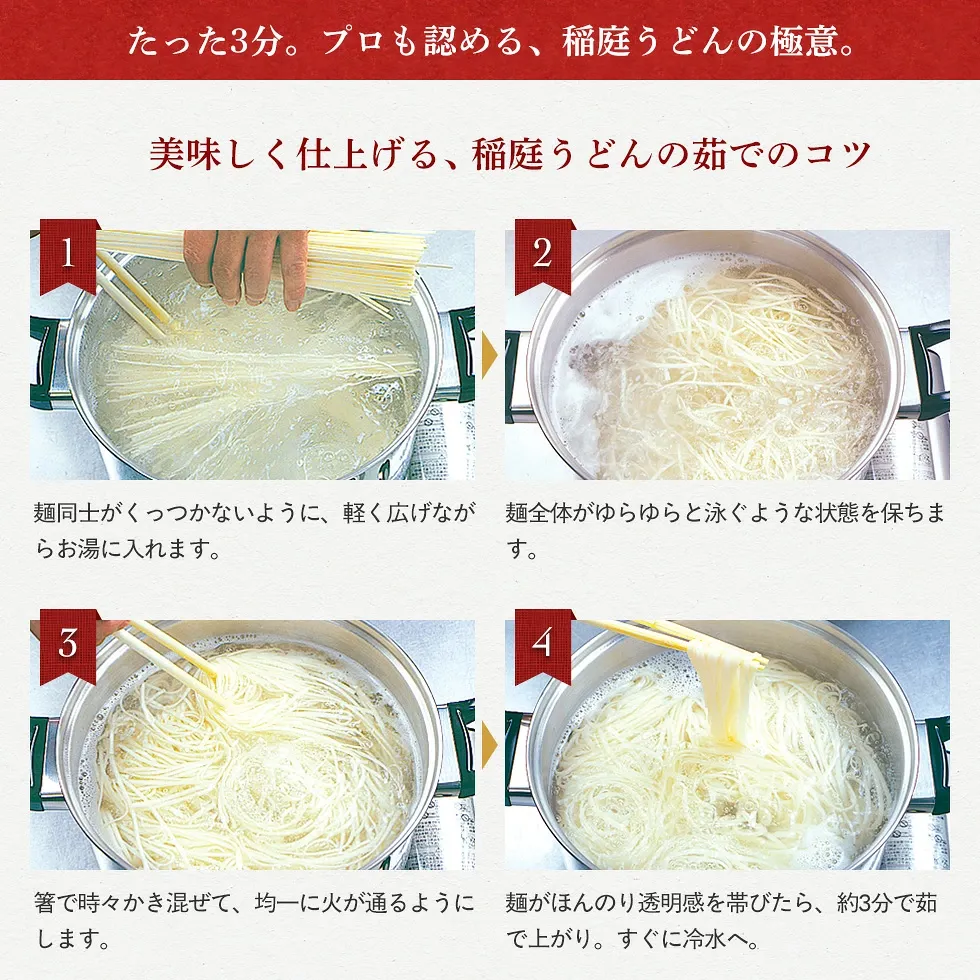 たった3分。プロも認める、稲庭うどんの極意。

美味しく仕上げる、稲庭うどんの茹でのコツ

1

麺同士がくっつかないように、軽く広げながらお湯に入れます。

2

麺全体がゆらゆらと泳ぐような状態を保ちます。

3

箸で時々かき混ぜて、均一に火が通るようにします。

4

麺がほんのり透明感を帯びたら、約3分で茹で上がり。すぐに冷水へ。