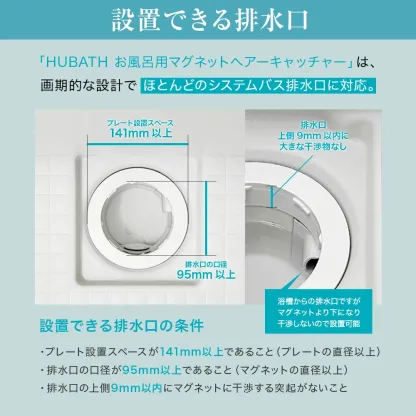 設置できる排水口

「HUBATH お風呂用マグネットヘアーキャッチャー」は、画期的な設計で ほとんどのシステムバス排水口に対応。

プレート設置スペース
141mm 以上

排水口の口径
95mm 以上

排水口
上側 9mm 以内に
大きな干渉物なし

浴槽からの排水口ですが
マグネットより下になり
干渉しないので設置可能

設置できる排水口の条件

・プレート設置スペースが141mm以上であること（プレートの直径以上）
・排水口の口径が95mm以上であること（マグネットの直径以上）
・排水口の上側9mm以内にマグネットに干渉する突起がないこと