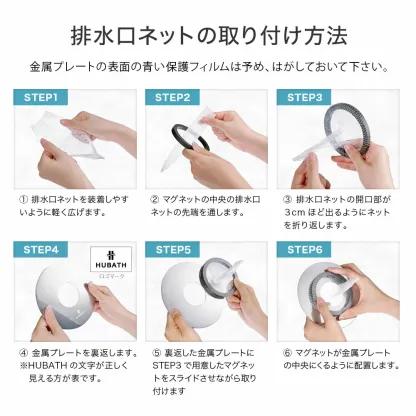 排水口ネットの取り付け方法

金属プレートの表面の青い保護フィルムは予め、はがしておいて下さい。

STEP1

① 排水口ネットを装着しやすいように軽く広げます。

STEP2

② マグネットの中央の排水口ネットの先端を通します。

STEP3

③ 排水口ネットの開口部が3cm ほど出るようにネットを折り返します。

STEP4

HUBATH
ロゴマーク

④ 金属プレートを裏返します。
※HUBATH の文字が正しく見える方が表です。

STEP5

⑤ 裏返した金属プレートにSTEP3 で用意したマグネットをスライドさせながら取り付けます

STEP6

⑥ マグネットが金属プレートの中央にくるように配置します。