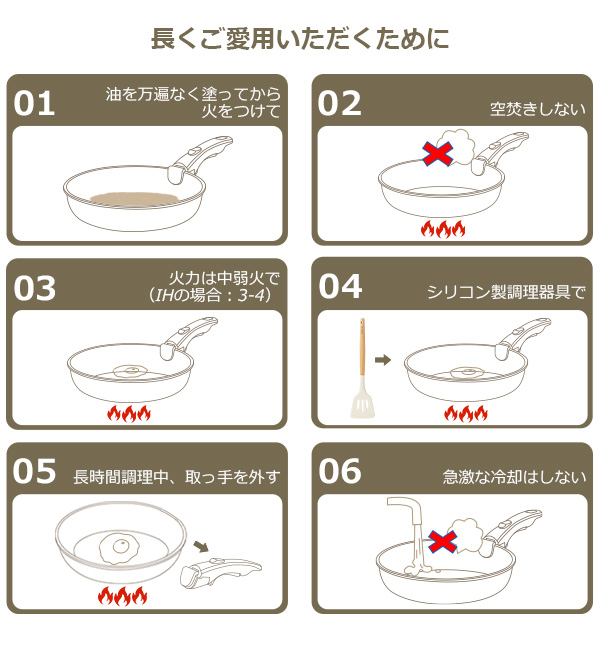 長くご愛用いただくために

01
油を万遍なく塗ってから火をつけて

02
空焚きしない

03
火力は中弱火で（IHの場合：3-4）

04
シリコン製調理器具で

05
長時間調理中、取っ手を外す

06
急激な冷却はしない