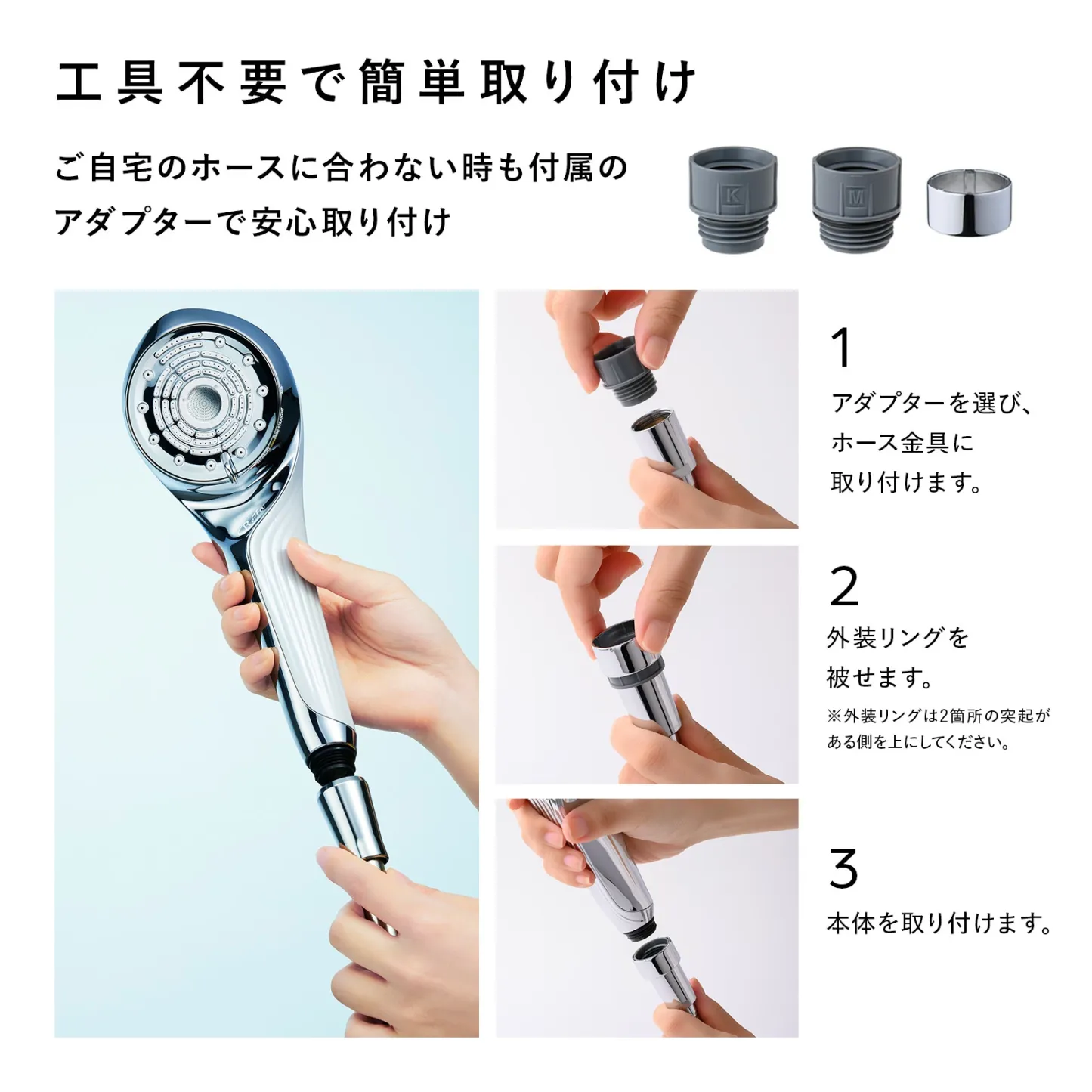 工具不要で簡単取り付け

ご自宅のホースに合わない時も付属のアダプターで安心取り付け

K

M

1

アダプターを選び、ホース金具に取り付けます。

2

外装リングを被せます。

※外装リングは2箇所の突起がある側を上にしてください。

3

本体を取り付けます。