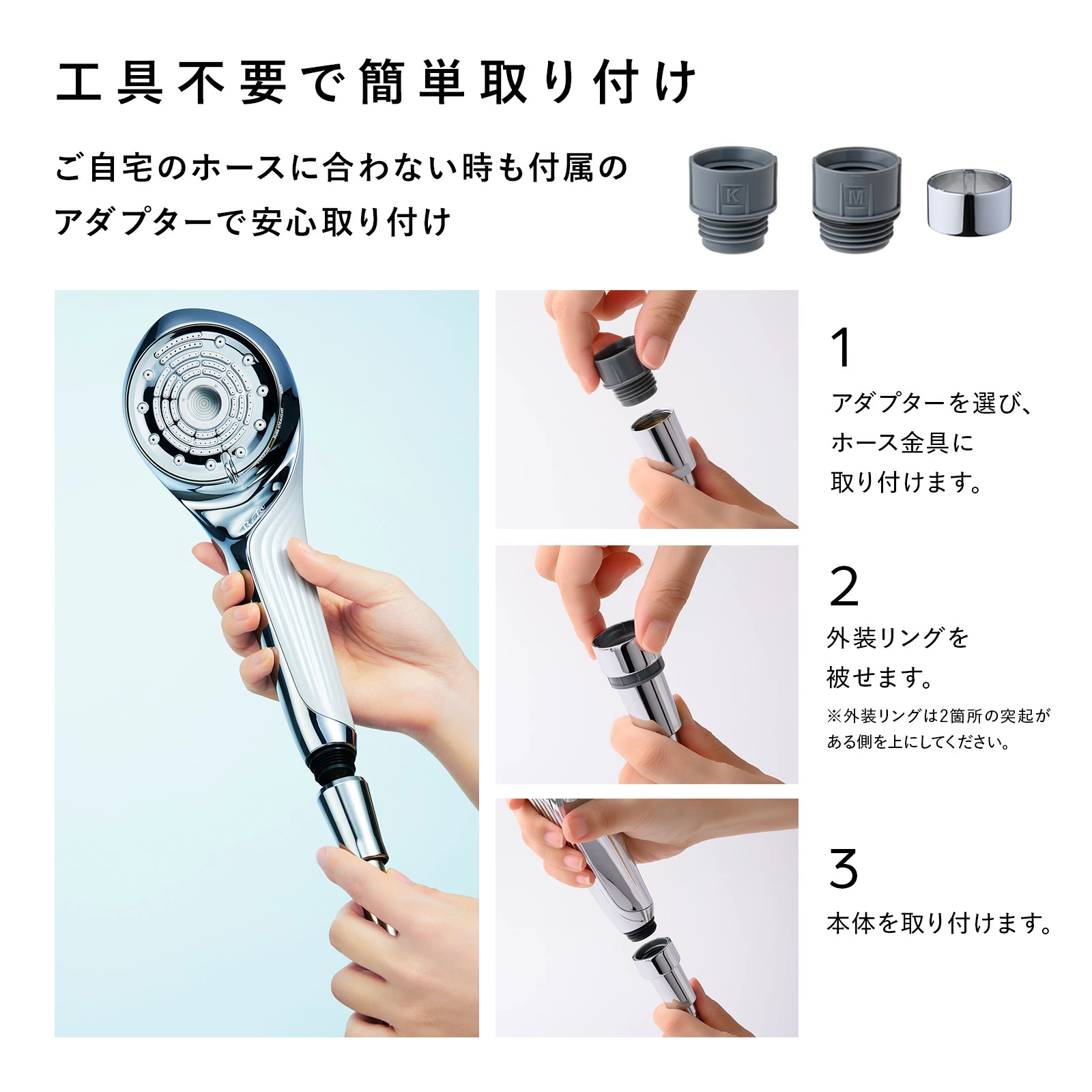 工具不要で簡単取り付け

ご自宅のホースに合わない時も付属のアダプターで安心取り付け

K

M

1
アダプターを選び、ホース金具に取り付けます。

2
外装リングを被せます。
※外装リングは2箇所の突起がある側を上にしてください。

3
本体を取り付けます。