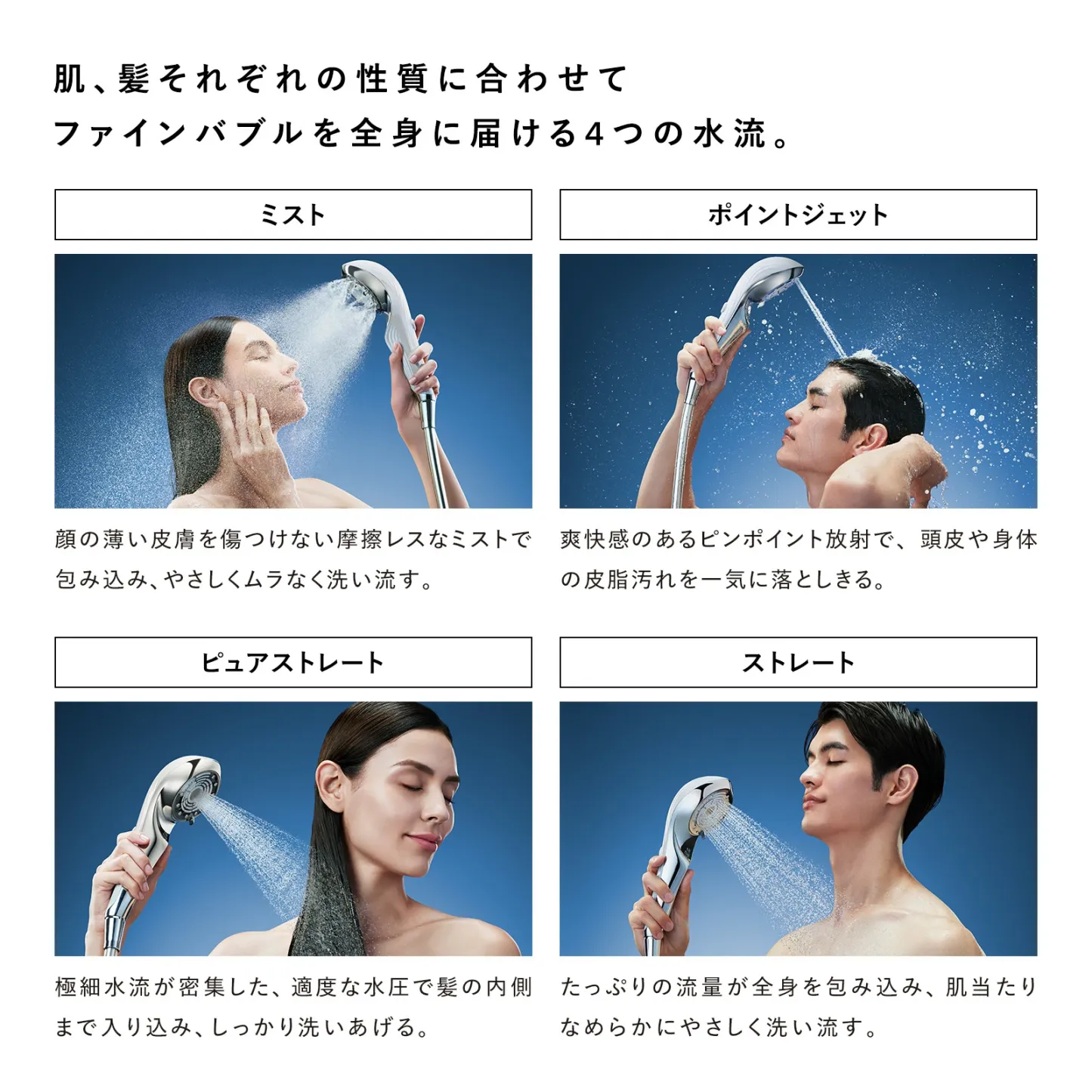 肌、髪それぞれの性質に合わせて
ファインバブルを全身に届ける4つの水流。

ミスト

顔の薄い皮膚を傷つけない摩擦レスなミストで包み込み、やさしくムラなく洗い流す。

ポイントジェット

爽快感のあるピンポイント放射で、頭皮や身体の皮脂汚れを一気に落としきる。

ピュアストレート

極細水流が密集した、適度な水圧で髪の内側まで入り込み、しっかり洗いあげる。

ストレート

たっぷりの流量が全身を包み込み、肌当たりなめらかにやさしく洗い流す。