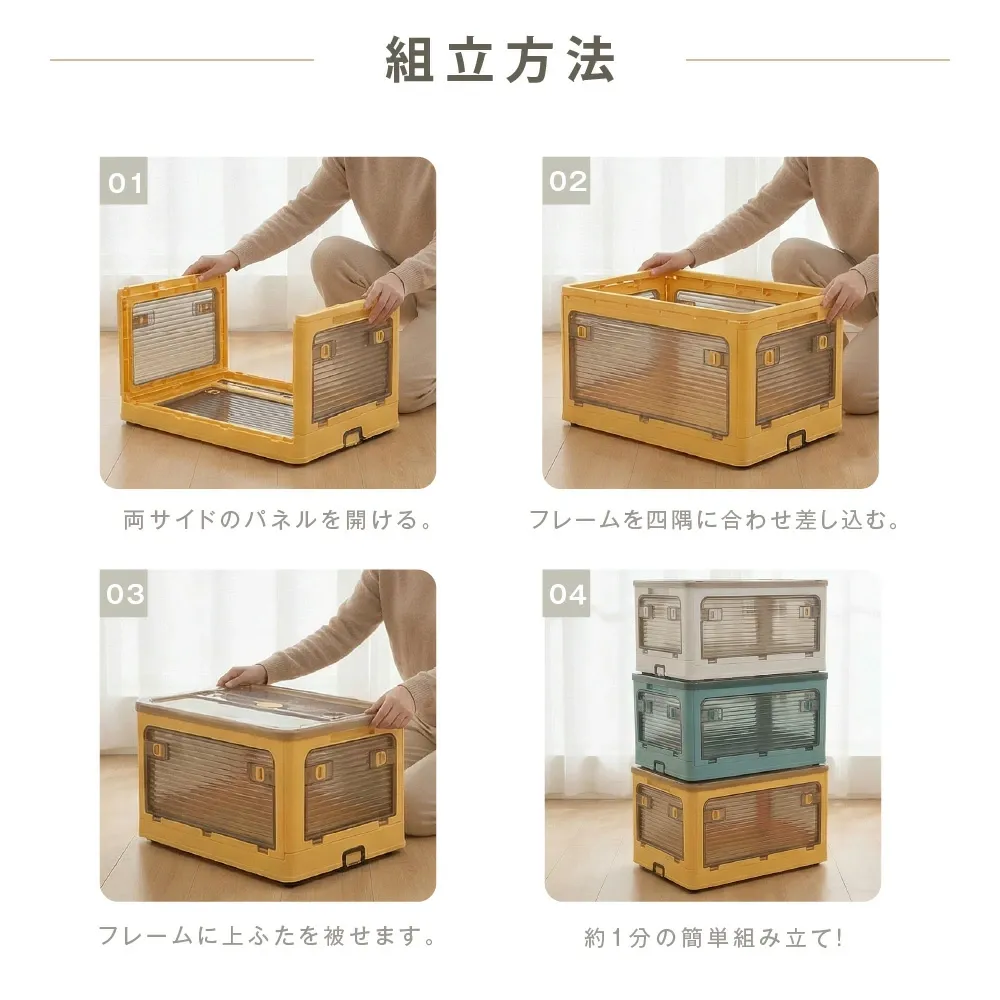 組立方法

01

両サイドのパネルを開ける。

02

フレームを四隅に合わせ差し込む。

03

フレームに上ふたを被せます。

04

約1分の簡単組み立て!