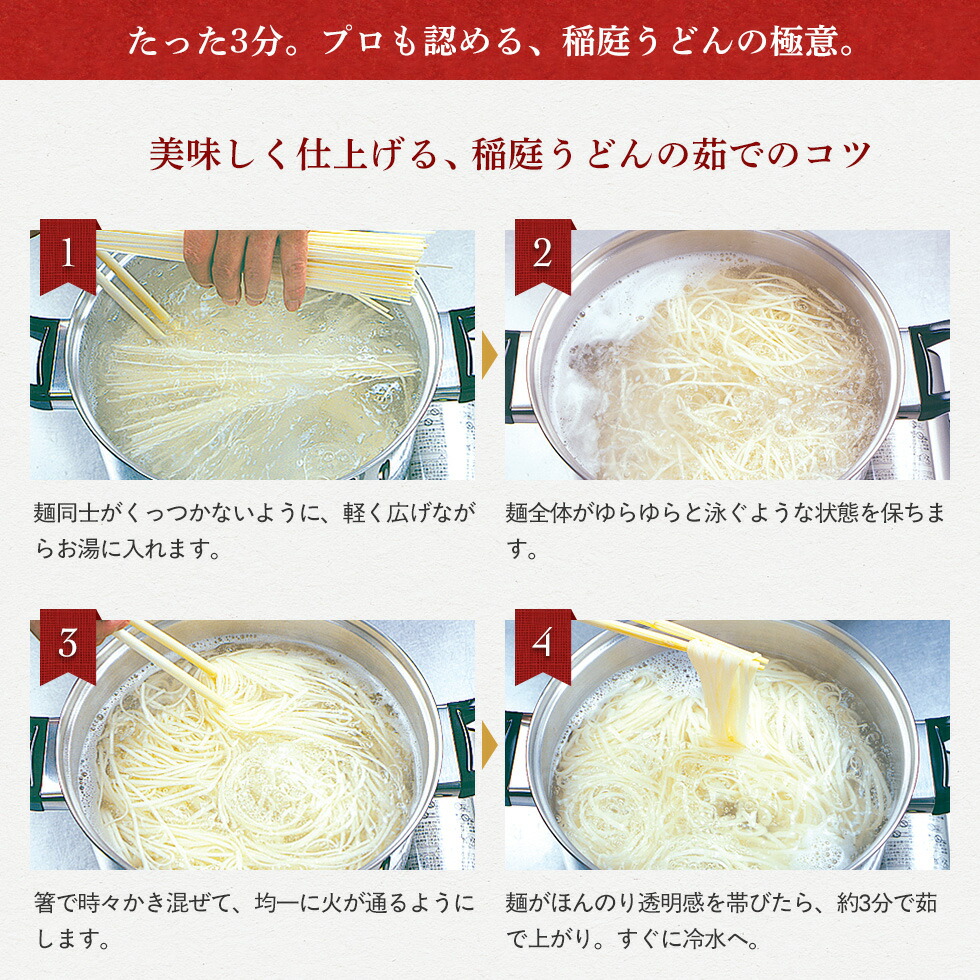 たった3分。プロも認める、稲庭うどんの極意。

美味しく仕上げる、稲庭うどんの茹でのコツ

1

麺同士がくっつかないように、軽く広げながらお湯に入れます。

2

麺全体がゆらゆらと泳ぐような状態を保ちます。

3

箸で時々かき混ぜて、均一に火が通るようにします。

4

麺がほんのり透明感を帯びたら、約3分で茹で上がり。すぐに冷水へ。