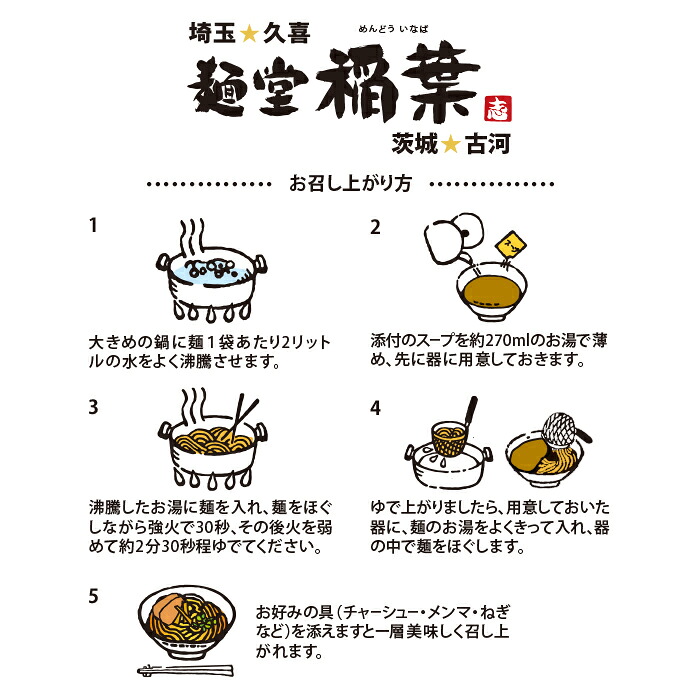 埼玉★久喜

めんどう いなば
麺堂稲葉

志

茨城★古河

お召し上がり方

1

大きめの鍋に麺1袋あたり2リットルの水をよく沸騰させます。

2

スープ

添付のスープを約270mlのお湯で薄め、先に器に用意しておきます。

3

沸騰したお湯に麺を入れ、麺をほぐしながら強火で30秒、その後火を弱めて約2分30秒程ゆでてください。

4

ゆで上がりましたら、用意しておいた器に、麺のお湯をよくきって入れ、器の中で麺をほぐします。

5

お好みの具（チャーシュー・メンマ・ねぎなど）を添えますと一層美味しく召し上がれます。