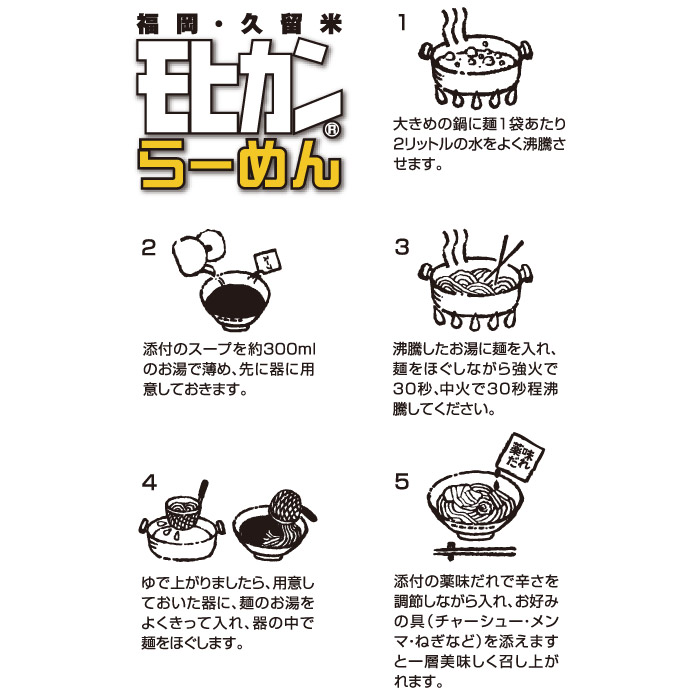 福岡・久留米
モヒカン®
らーめん

1
大きめの鍋に麺1袋あたり2リットルの水をよく沸騰させます。

2
スープ
添付のスープを約300mlのお湯で薄め、先に器に用意しておきます。

3
沸騰したお湯に麺を入れ、麺をほぐしながら強火で30秒、中火で30秒程沸騰してください。

4
ゆで上がりましたら、用意しておいた器に、麺のお湯をよくきって入れ、器の中で麺をほぐします。

5
薬味だれ
添付の薬味だれで辛さを調節しながら入れ、お好みの具(チャーシュー・メンマ・ねぎなど)を添えますと一層美味しく召し上がれます。