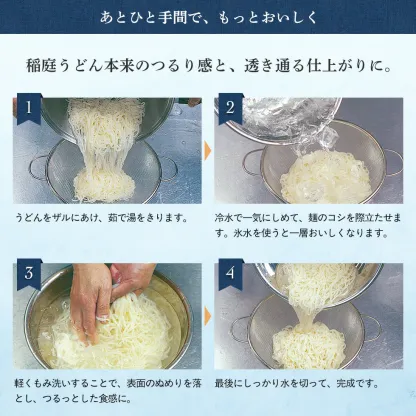 あとひと手間で、もっとおいしく

稲庭うどん本来のつるり感と、透き通る仕上がりに。

1

うどんをザルにあけ、茹で湯をきります。

2

冷水で一気にしめて、麺のコシを際立たせます。氷水を使うと一層おいしくなります。

3

軽くもみ洗いすることで、表面のぬめりを落とし、つるっとした食感に。

4

最後にしっかり水を切って、完成です。