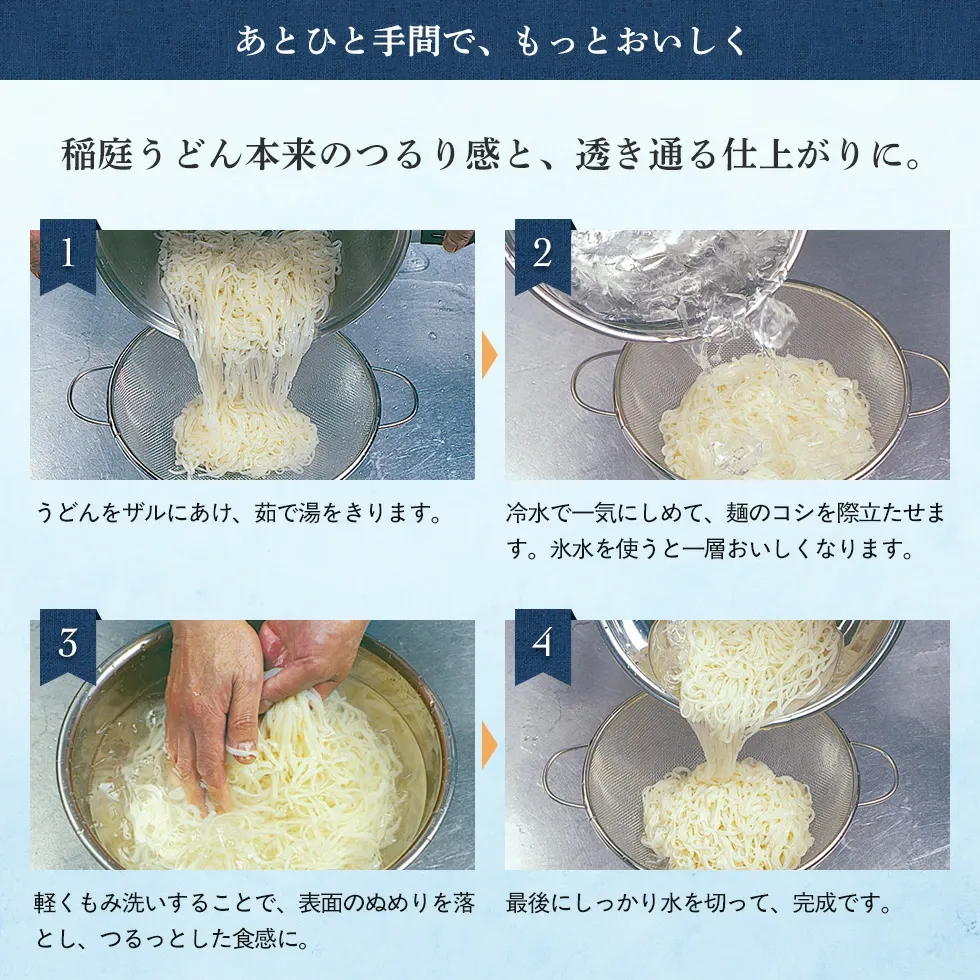 あとひと手間で、もっとおいしく

稲庭うどん本来のつるり感と、透き通る仕上がりに。

1

うどんをザルにあけ、茹で湯をきります。

2

冷水で一気にしめて、麺のコシを際立たせます。氷水を使うと一層おいしくなります。

3

軽くもみ洗いすることで、表面のぬめりを落とし、つるっとした食感に。

4

最後にしっかり水を切って、完成です。