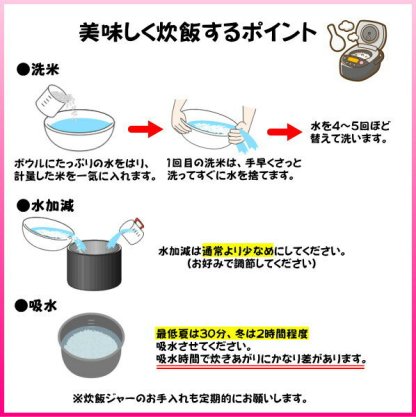 美味しく炊飯するポイント

●洗米

ボウルにたっぷりの水をはり、計量した米を一気に入れます。

1回目の洗米は、手早くさっと洗ってすぐに水を捨てます。

水を4～5回ほど替えて洗います。

●水加減

水加減は通常より少なめにしてください。
（お好みで調節してください）

●吸水

最低夏は30分、冬は2時間程度吸水させてください。
吸水時間で炊きあがりにかなり差があります。

※炊飯ジャーのお手入れも定期的にお願いします。