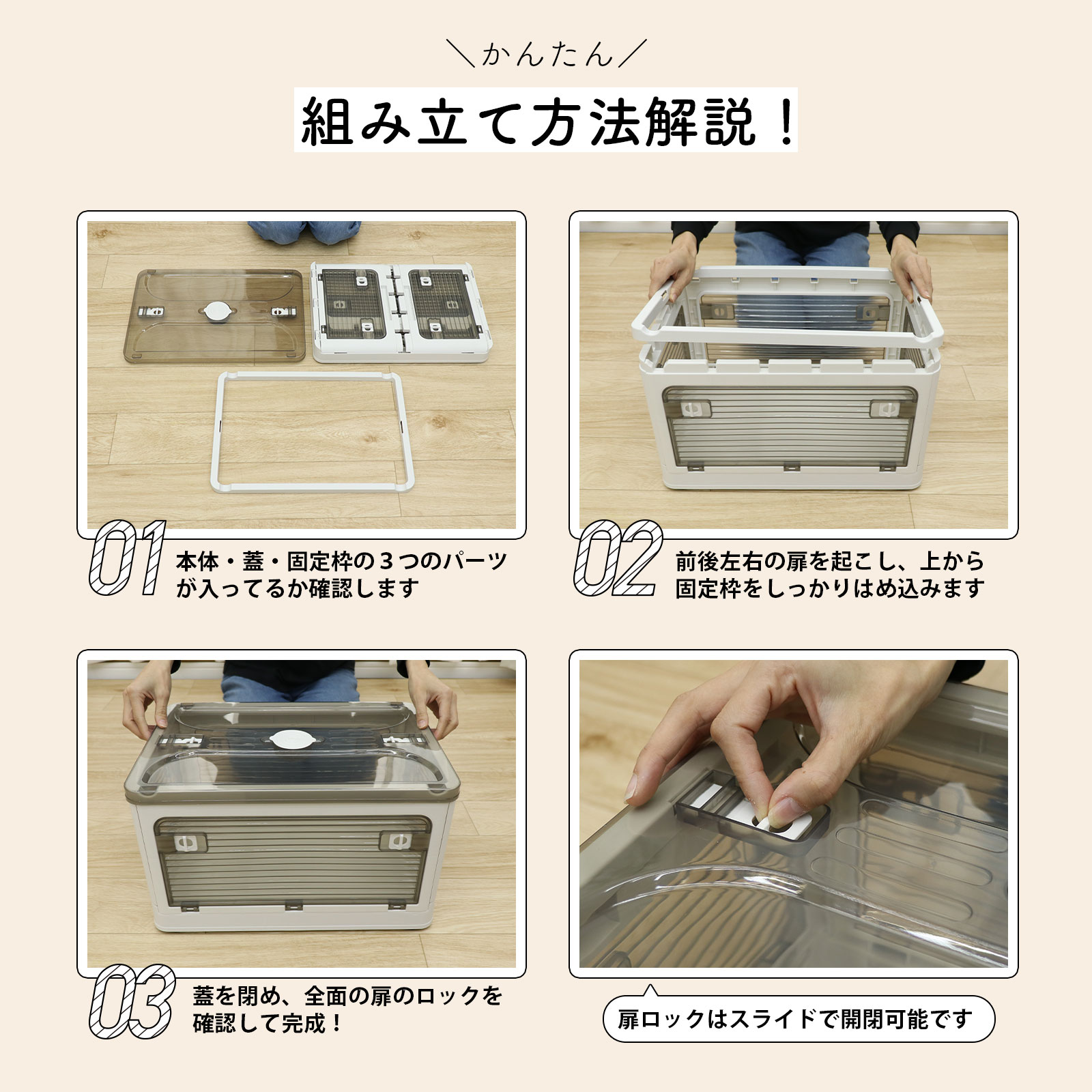 ＼かんたん／

組み立て方法解説！

01 本体・蓋・固定枠の３つのパーツが入ってるか確認します

02 前後左右の扉を起こし、上から固定枠をしっかりはめ込みます

03 蓋を閉め、全面の扉のロックを確認して完成！

扉ロックはスライドで開閉可能です