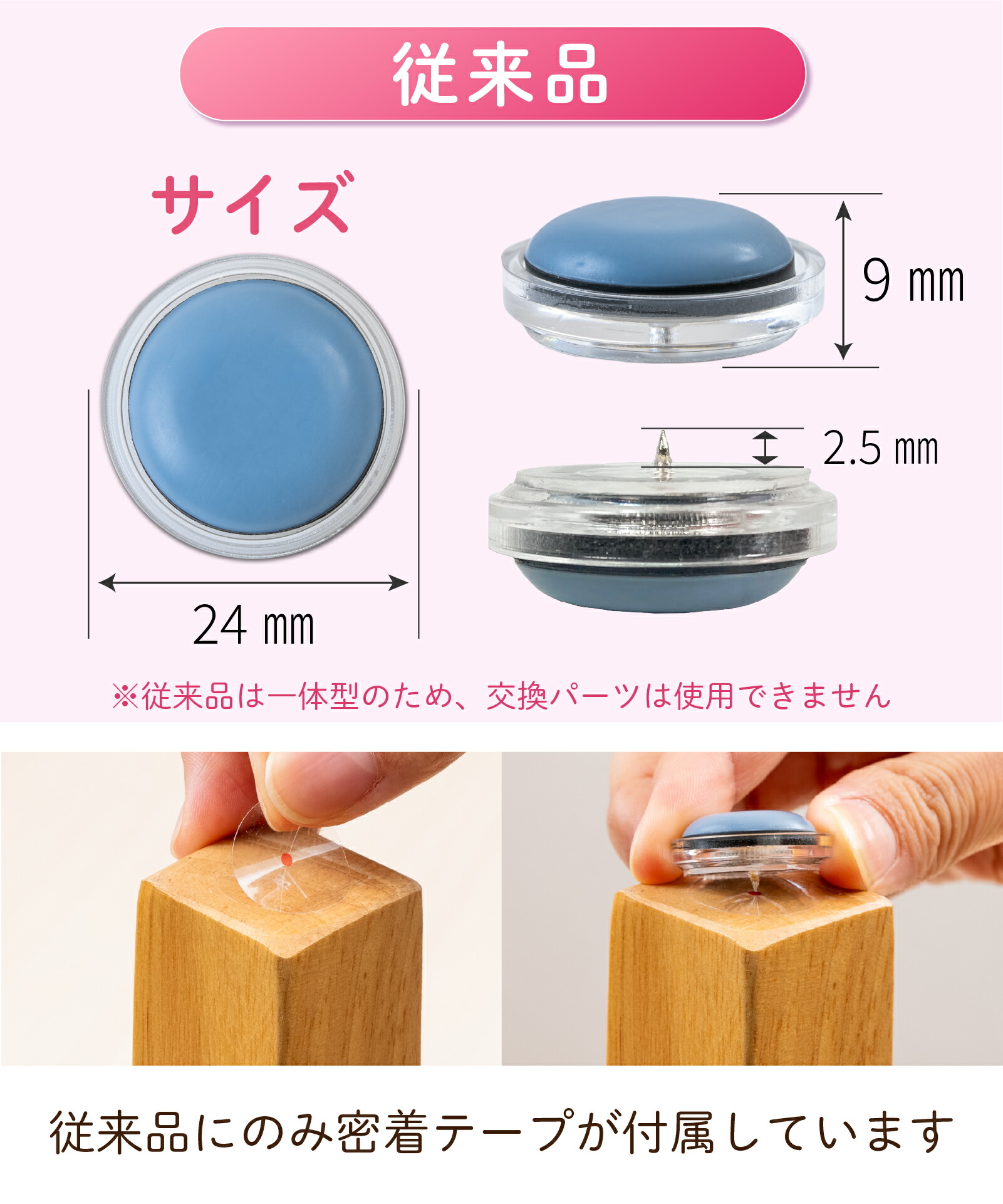 従来品

サイズ

9 mm

2.5 mm

24 mm

※従来品は一体型のため、交換パーツは使用できません

従来品にのみ密着テープが付属しています