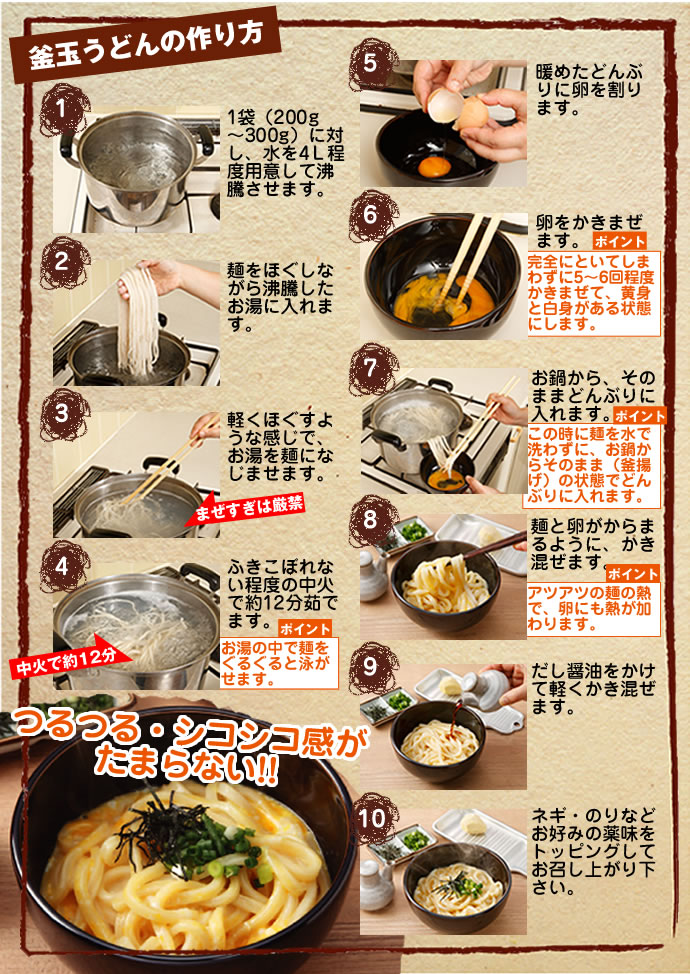 釜玉うどんの作り方

1
1袋（200g～300g）に対し、水を4L程度用意して沸騰させます。

2
麺をほぐしながら沸騰したお湯に入れます。

3
軽くほぐすような感じで、お湯を麺になじませます。
まぜすぎは厳禁

4
ふきこぼれない程度の中火で約12分茹でます。
ポイント
お湯の中で麺をぐるぐると泳がせます。
中火で約12分

つるつる・シコシコ感がたまらない!!

5
暖めたどんぶりに卵を割ります。

6
卵をかきまぜます。
ポイント
完全にといてしまわずに5～6回程度かきまぜて、黄身と白身がある状態にします。

7
お鍋から、そのままどんぶりに入れます。
ポイント
この時に麺を水で洗わずに、お鍋からそのまま（釜揚げ）の状態でどんぶりに入れます。

8
麺と卵がからまるように、かき混ぜます。
ポイント
アツアツの麺の熱で、卵にも熱が加わります。

9
だし醤油をかけて軽くかき混ぜます。

10
ネギ・のりなどお好みの薬味をトッピングしてお召し上がり下さい。