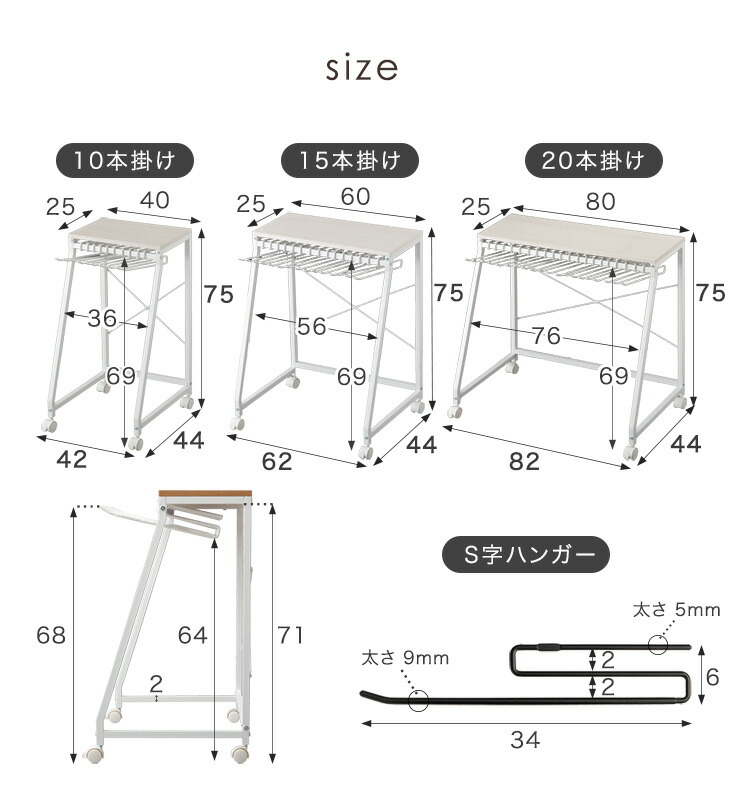 size

10本掛け

25 40

75

36

69

42 44

15本掛け

25 60

75

56

69

62 44

20本掛け

25 80

75

76

69

82 44

68 64 71

2

S字ハンガー

太さ 5mm

太さ 9mm

2

2

6

34