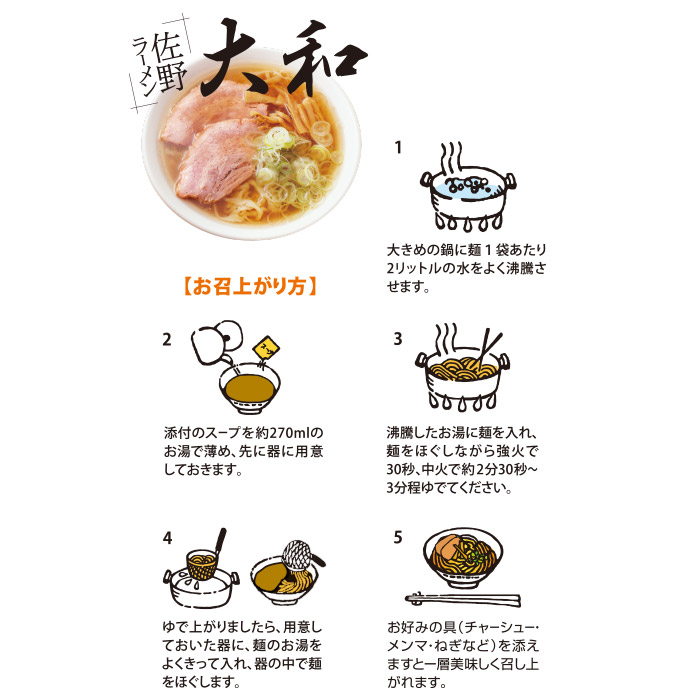 佐野ラーメン 大和

【お召上がり方】

1
大きめの鍋に麺１袋あたり2リットルの水をよく沸騰させます。

2
添付のスープを約270mlのお湯で薄め、先に器に用意しておきます。

3
沸騰したお湯に麺を入れ、麺をほぐしながら強火で30秒、中火で約2分30秒〜3分程ゆでてください。

4
ゆで上がりましたら、用意しておいた器に、麺のお湯をよくきって入れ、器の中で麺をほぐします。

5
お好みの具（チャーシュー・メンマ・ねぎなど）を添えますと一層美味しく召し上がれます。