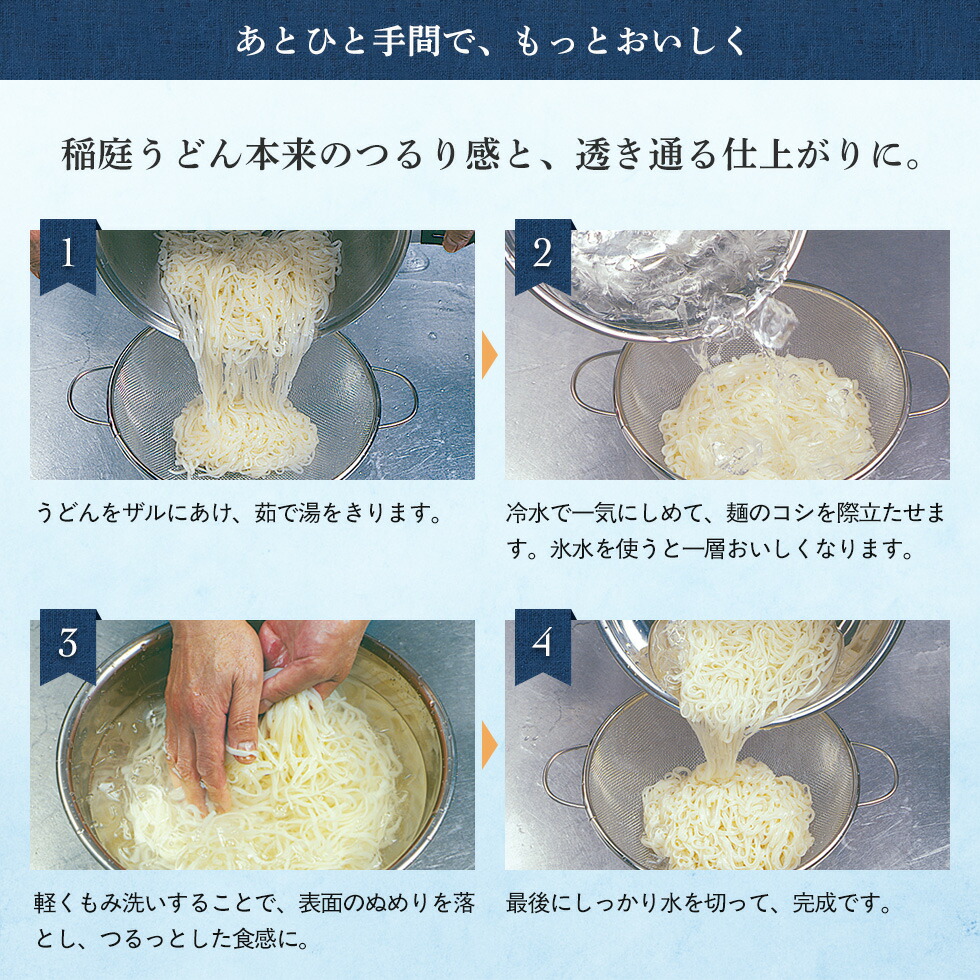 あとひと手間で、もっとおいしく

稲庭うどん本来のつるり感と、透き通る仕上がりに。

1

うどんをザルにあけ、茹で湯をきります。

2

冷水で一気にしめて、麺のコシを際立たせます。氷水を使うと一層おいしくなります。

3

軽くもみ洗いすることで、表面のぬめりを落とし、つるっとした食感に。

4

最後にしっかり水を切って、完成です。