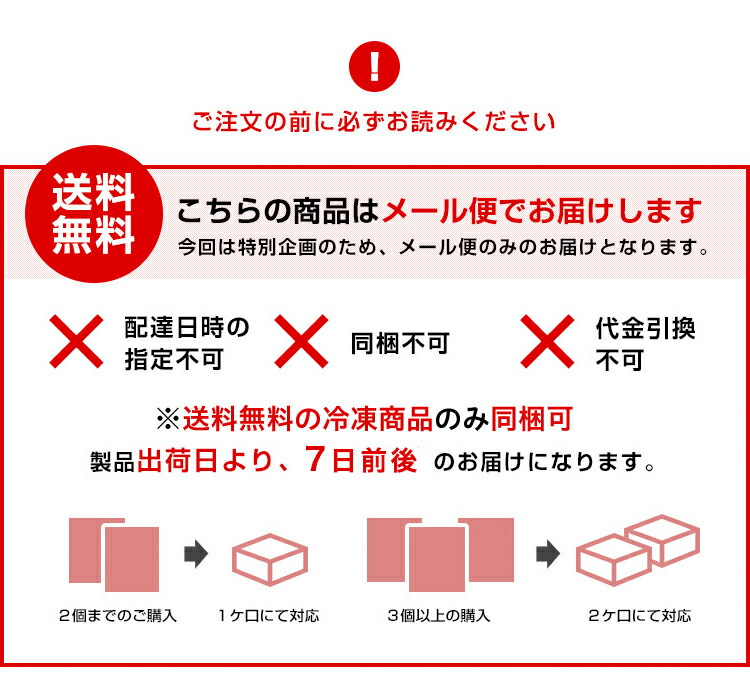 !

ご注文の前に必ずお読みください

送料無料

こちらの商品はメール便でお届けします
今回は特別企画のため、メール便のみのお届けとなります。

配達日時の指定不可

同梱不可

代金引換不可

※送料無料の冷凍商品のみ同梱可
製品出荷日より、7日前後 のお届けになります。

2個までのご購入

1ケ口にて対応

3個以上の購入

2ケ口にて対応