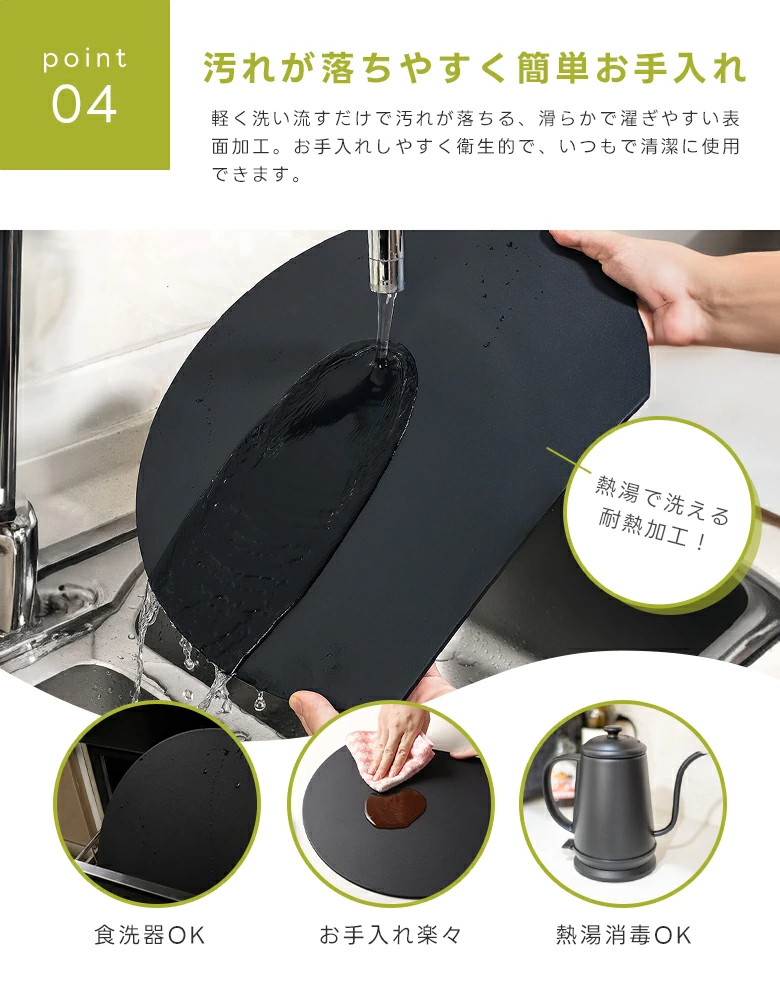 point
04

汚れが落ちやすく簡単お手入れ

軽く洗い流すだけで汚れが落ちる、滑らかで濯ぎやすい表面加工。お手入れしやすく衛生的で、いつもで清潔に使用できます。

熱湯で洗える
耐熱加工！

食洗器OK

お手入れ楽々

熱湯消毒OK