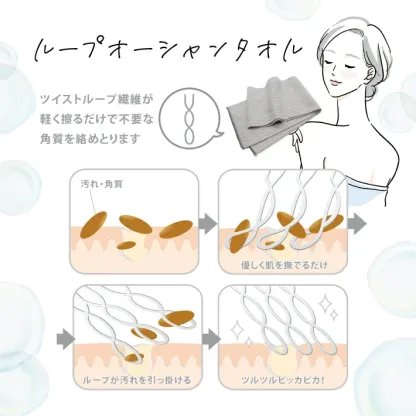 ループオーシャンタオル

ツイストループ繊維が軽く擦るだけで不要な角質を絡めとります

汚れ・角質

優しく肌を撫でるだけ

ループが汚れを引っ掛ける

ツルツルピッカピカ!