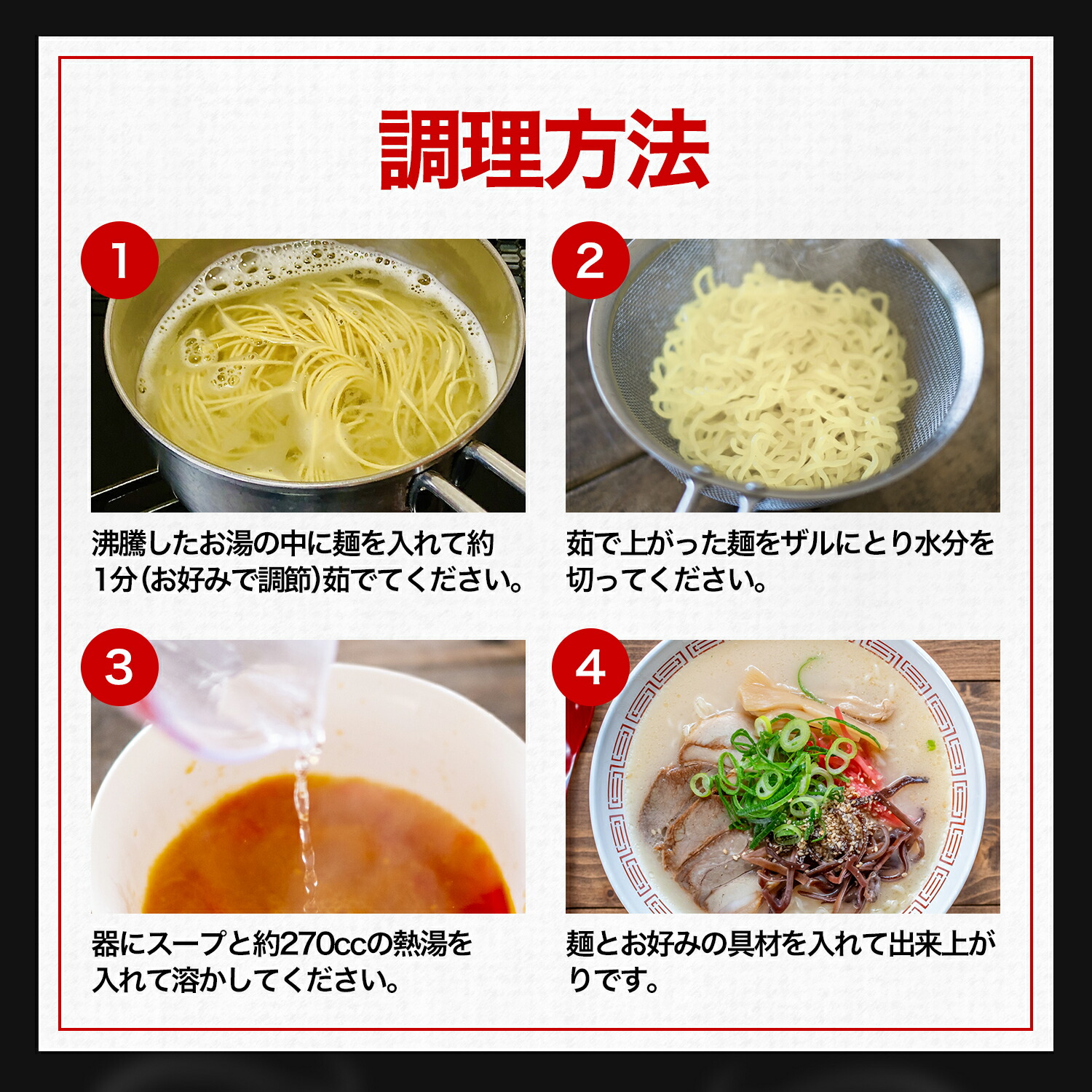 調理方法

1

沸騰したお湯の中に麺を入れて約1分(お好みで調節)茹でてください。

2

茹で上がった麺をザルにとり水分を切ってください。

3

器にスープと約270ccの熱湯を入れて溶かしてください。

4

麺とお好みの具材を入れて出来上がりです。