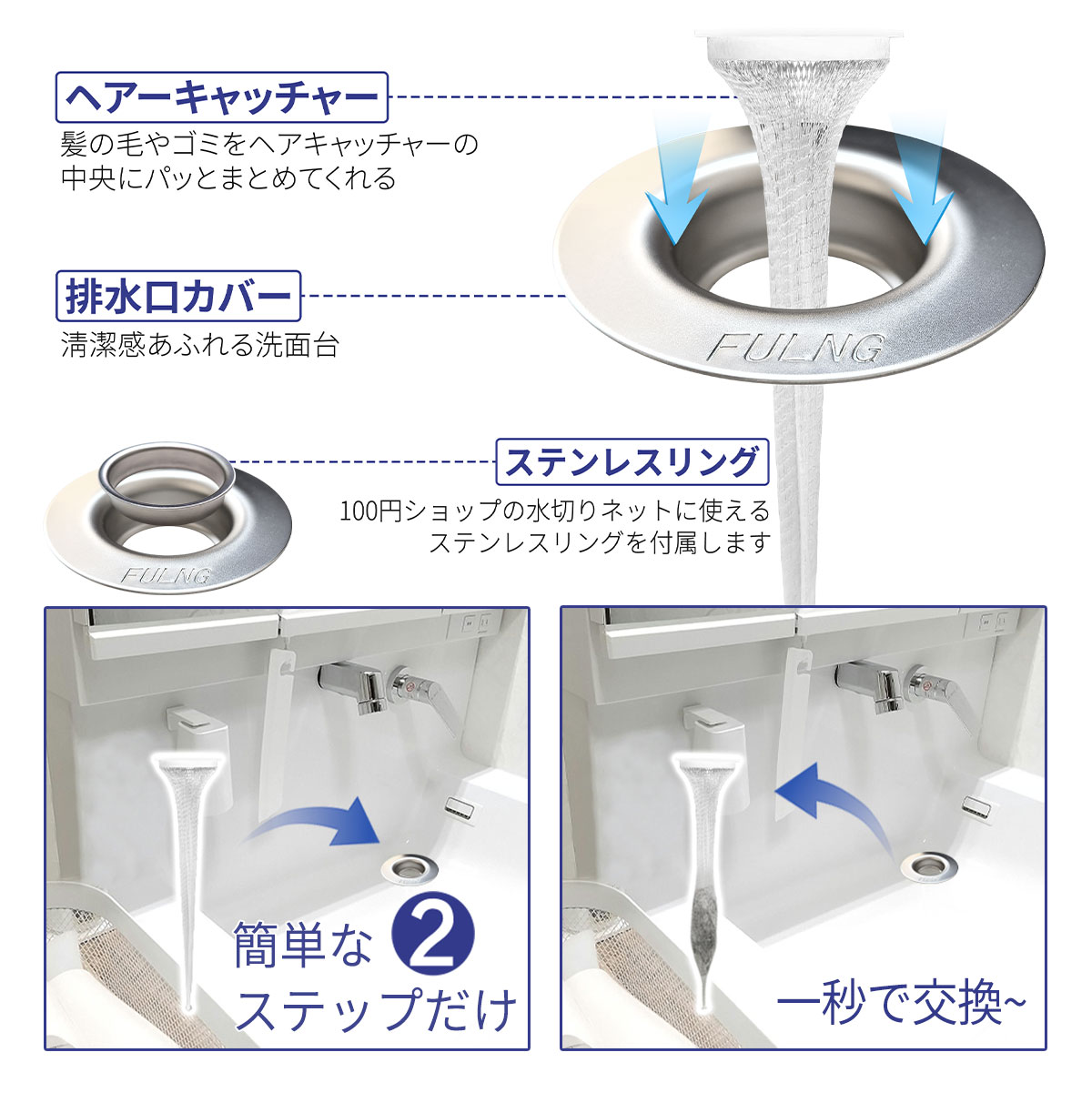 ヘアーキャッチャー

髪の毛やゴミをヘアキャッチャーの中央にパッとまとめてくれる

排水口カバー

清潔感あふれる洗面台

FULNG

ステンレスリング

100円ショップの水切りネットに使えるステンレスリングを付属します

FULNG

簡単な 2 ステップだけ

一秒で交換~