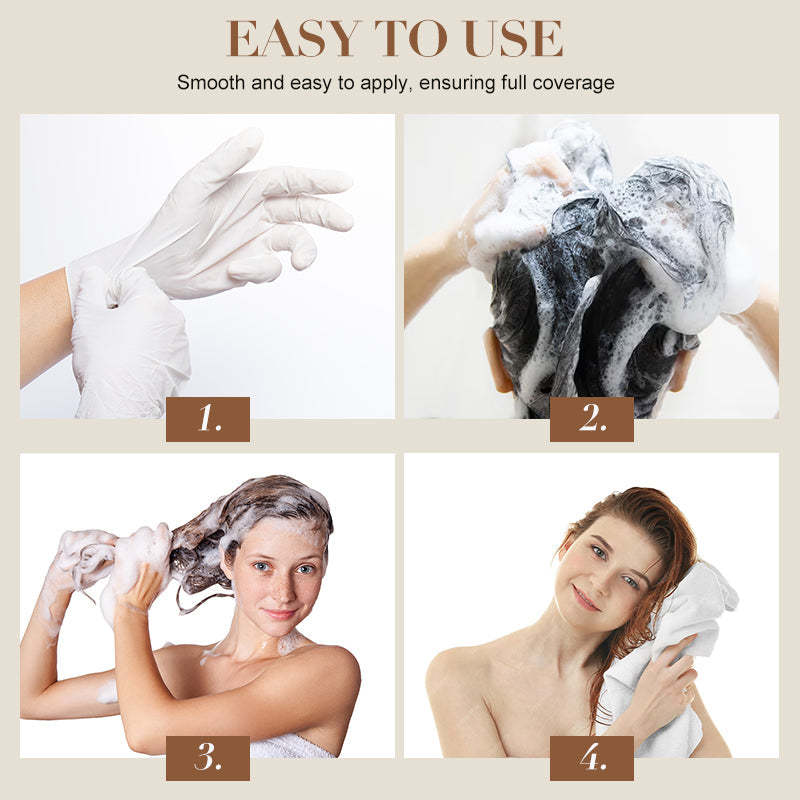 EASY TO USE

Smooth and easy to apply, ensuring full coverage

1.

2.

3.

4.