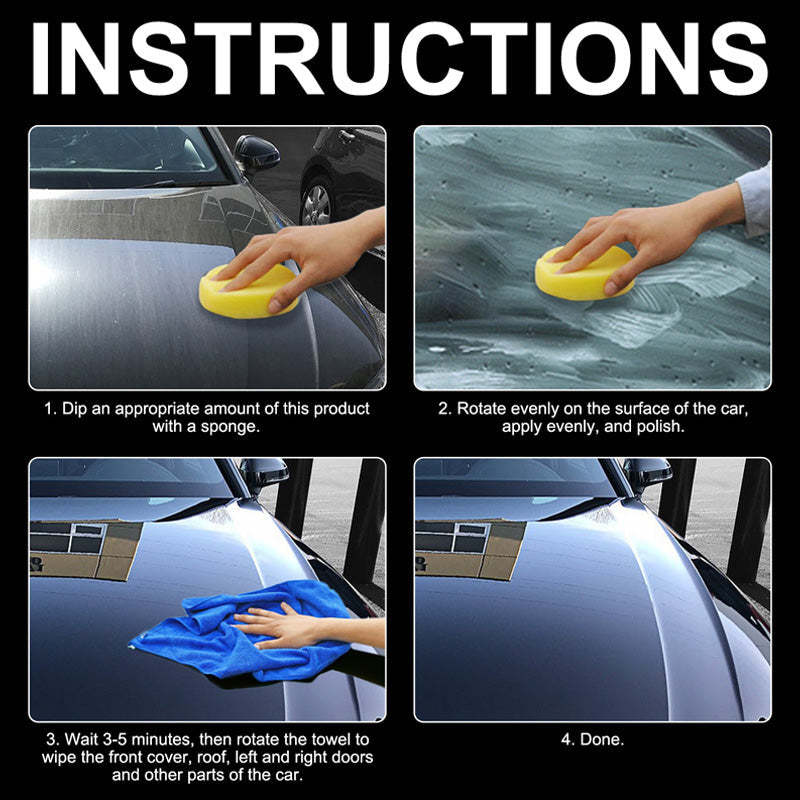 INSTRUCTIONS

1. Dip an appropriate amount of this product with a sponge.

2. Rotate evenly on the surface of the car, apply evenly, and polish.

3. Wait 3-5 minutes, then rotate the towel to wipe the front cover, roof, left and right doors and other parts of the car.

4. Done.