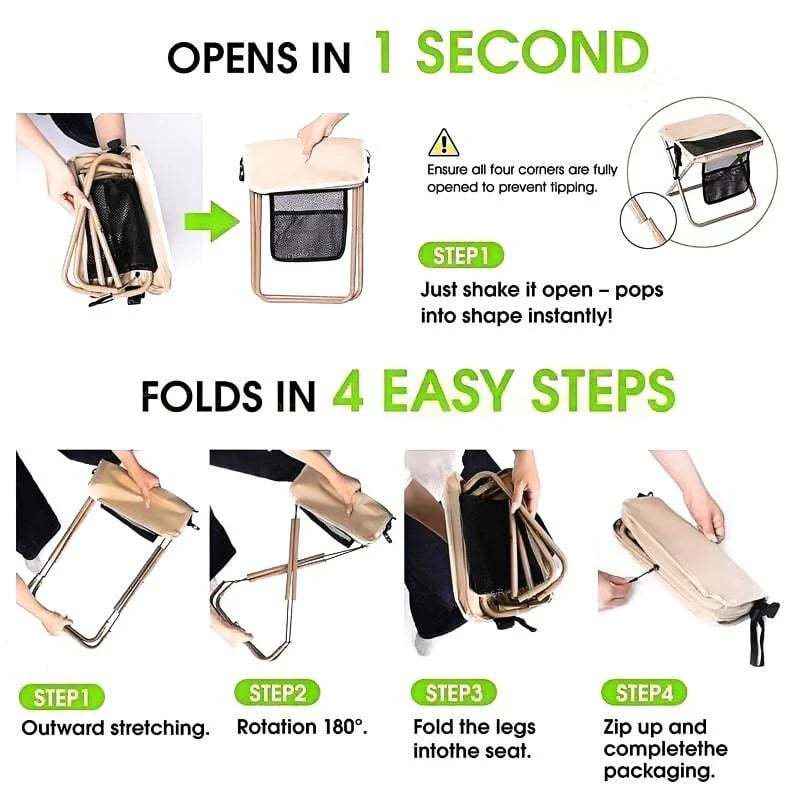 OPENS IN 1 SECOND

Ensure all four corners are fully opened to prevent tipping.

STEP1

Just shake it open – pops into shape instantly!

FOLDS IN 4 EASY STEPS

STEP1

Outward stretching.

STEP2

Rotation 180°.

STEP3

Fold the legs intothe seat.

STEP4

Zip up and completethe packaging.