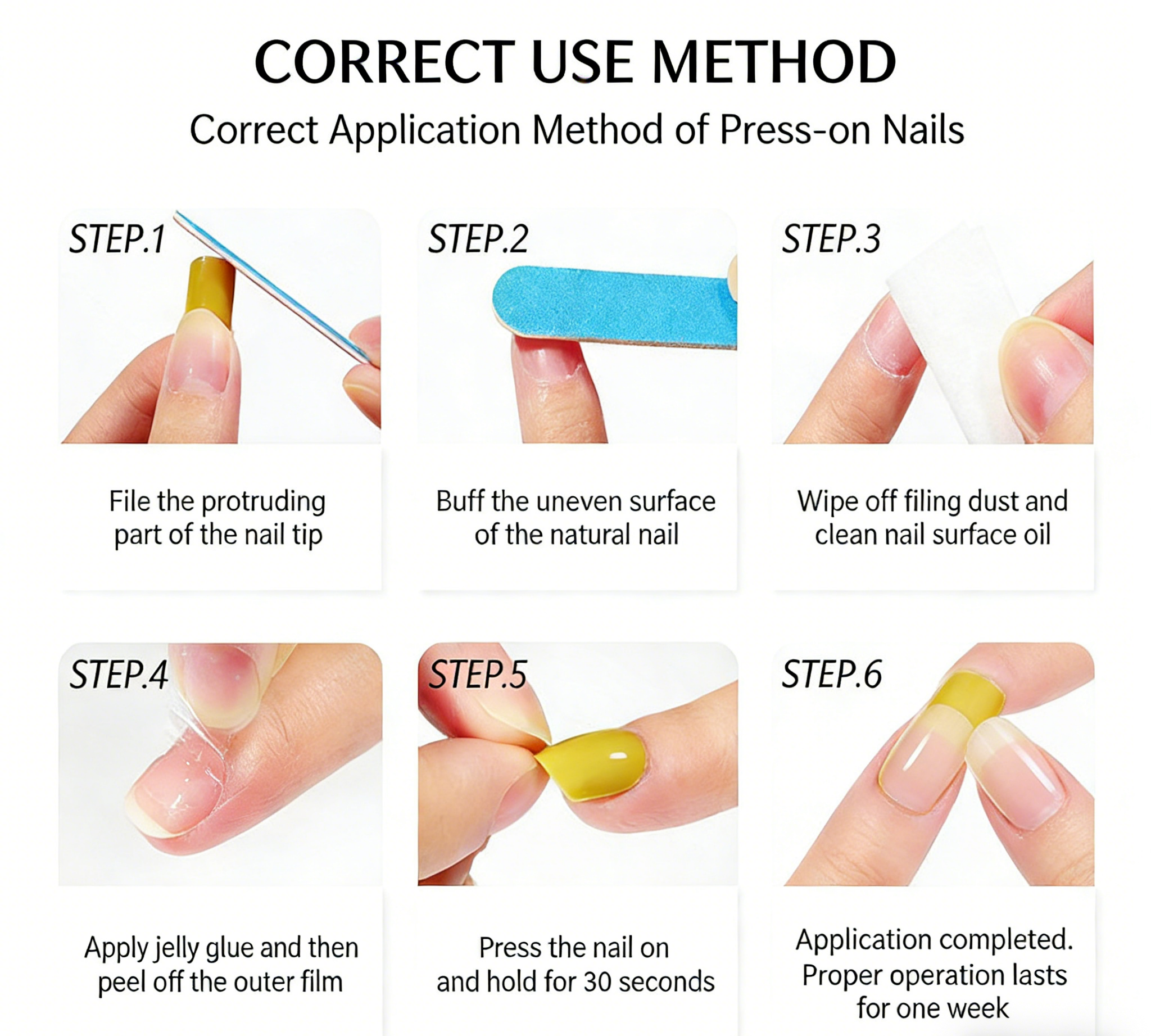 CORRECT USE METHOD

Correct Application Method of Press-on Nails

STEP.1

File the protruding part of the nail tip

STEP.2

Buff the uneven surface of the natural nail

STEP.3

Wipe off filing dust and clean nail surface oil

STEP.4

Apply jelly glue and then peel off the outer film

STEP.5

Press the nail on and hold for 30 seconds

STEP.6

Application completed. Proper operation lasts for one week