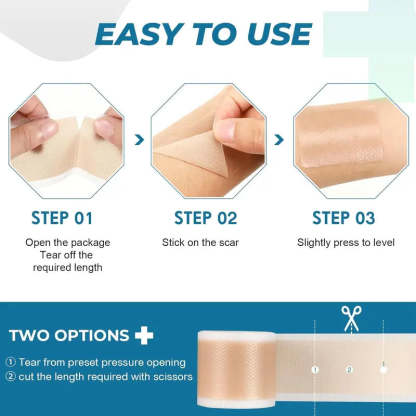 EASY TO USE

STEP 01
Open the package
Tear off the
required length

STEP 02
Stick on the scar

STEP 03
Slightly press to level

TWO OPTIONS

① Tear from preset pressure opening
② cut the length required with scissors

1
2
1