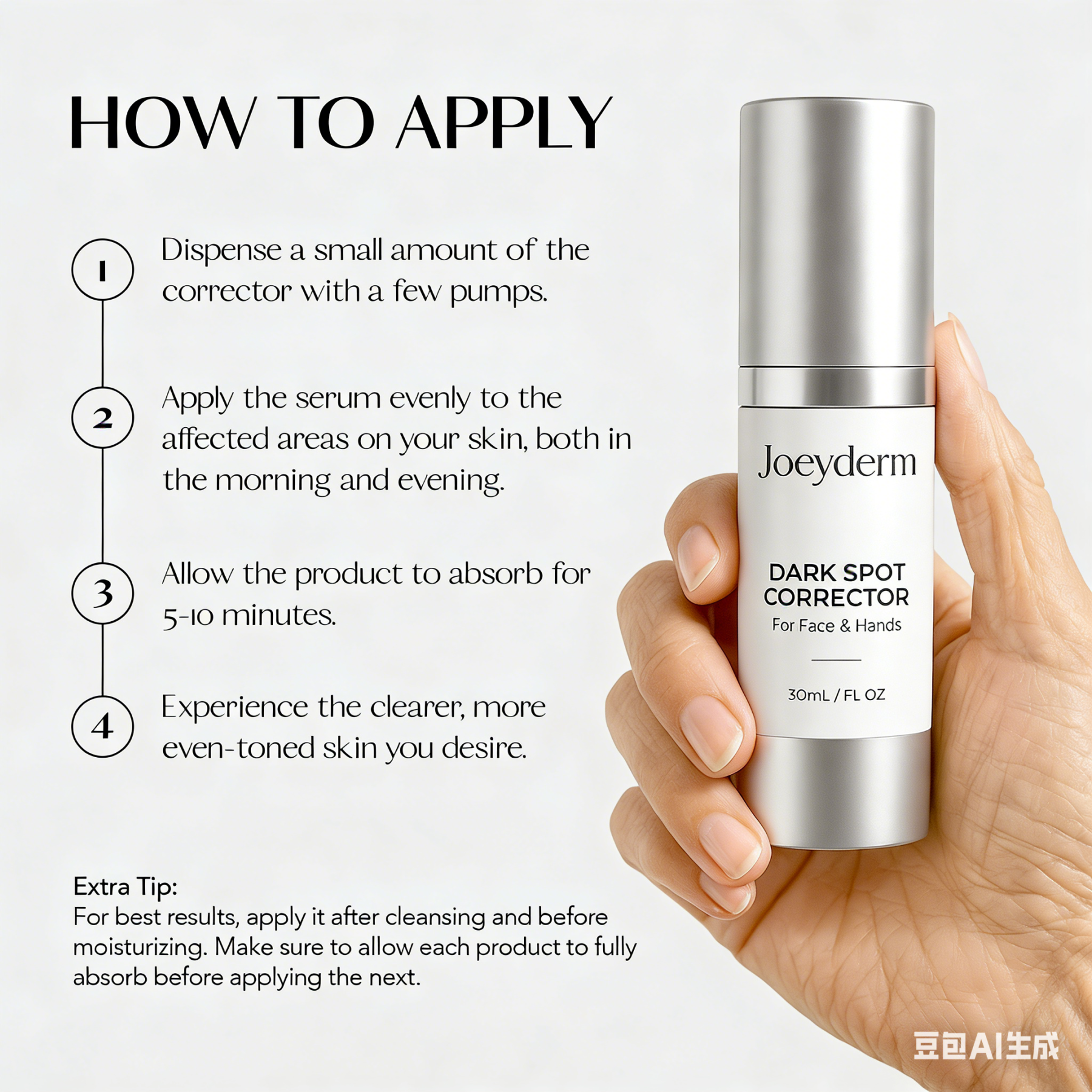 HOW TO APPLY

1 Dispense a small amount of the corrector with a few pumps.

2 Apply the serum evenly to the affected areas on your skin, both in the morning and evening.

3 Allow the product to absorb for 5-10 minutes.

4 Experience the clearer, more even-toned skin you desire.

Extra Tip:
For best results, apply it after cleansing and before moisturizing. Make sure to allow each product to fully absorb before applying the next.

Joeyderm

DARK SPOT CORRECTOR
For Face & Hands

30mL / FL OZ

豆包AI生成